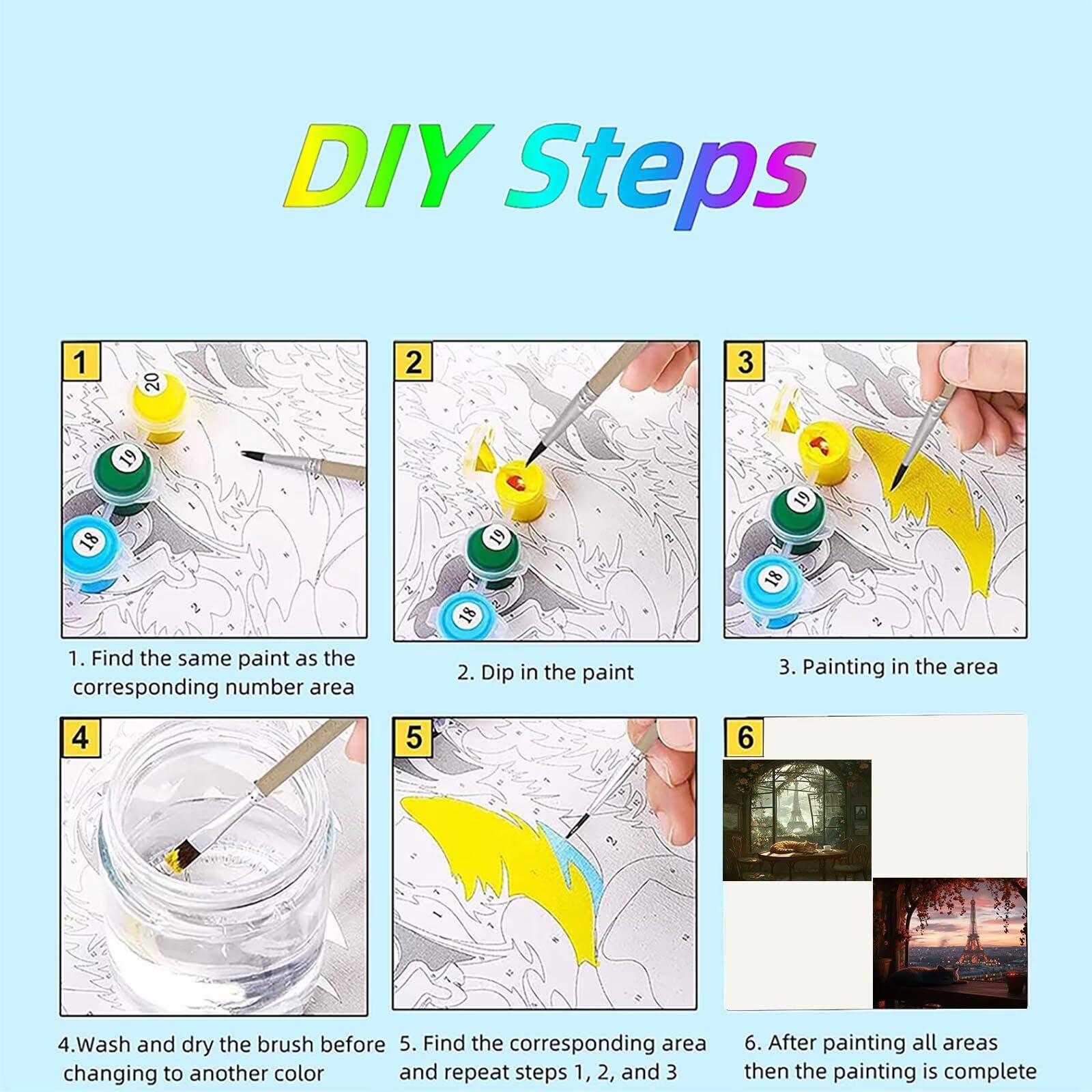 DIY Steps

1

20

19

18

1. Find the same paint as the corresponding number area

2

19

18

2. Dip in the paint

3

19

18

3. Painting in the area

4

4.Wash and dry the brush before changing to another color

5

5. Find the corresponding area and repeat steps 1, 2, and 3

6

6. After painting all areas then the painting is complete