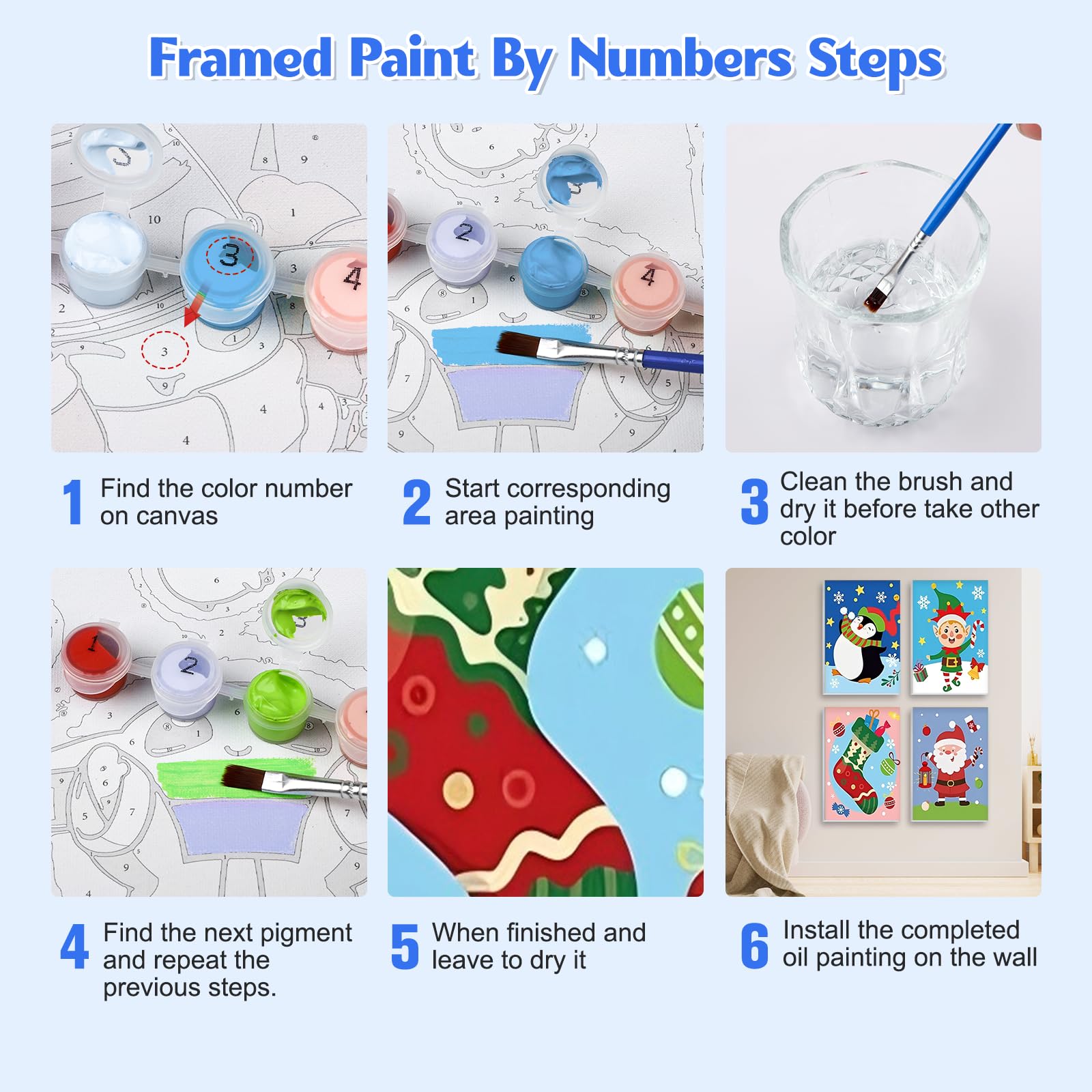 Framed Paint By Numbers Steps

1 Find the color number on canvas

2 Start corresponding area painting

3 Clean the brush and dry it before take other color

4 Find the next pigment and repeat the previous steps.

5 When finished and leave to dry it

6 Install the completed oil painting on the wall