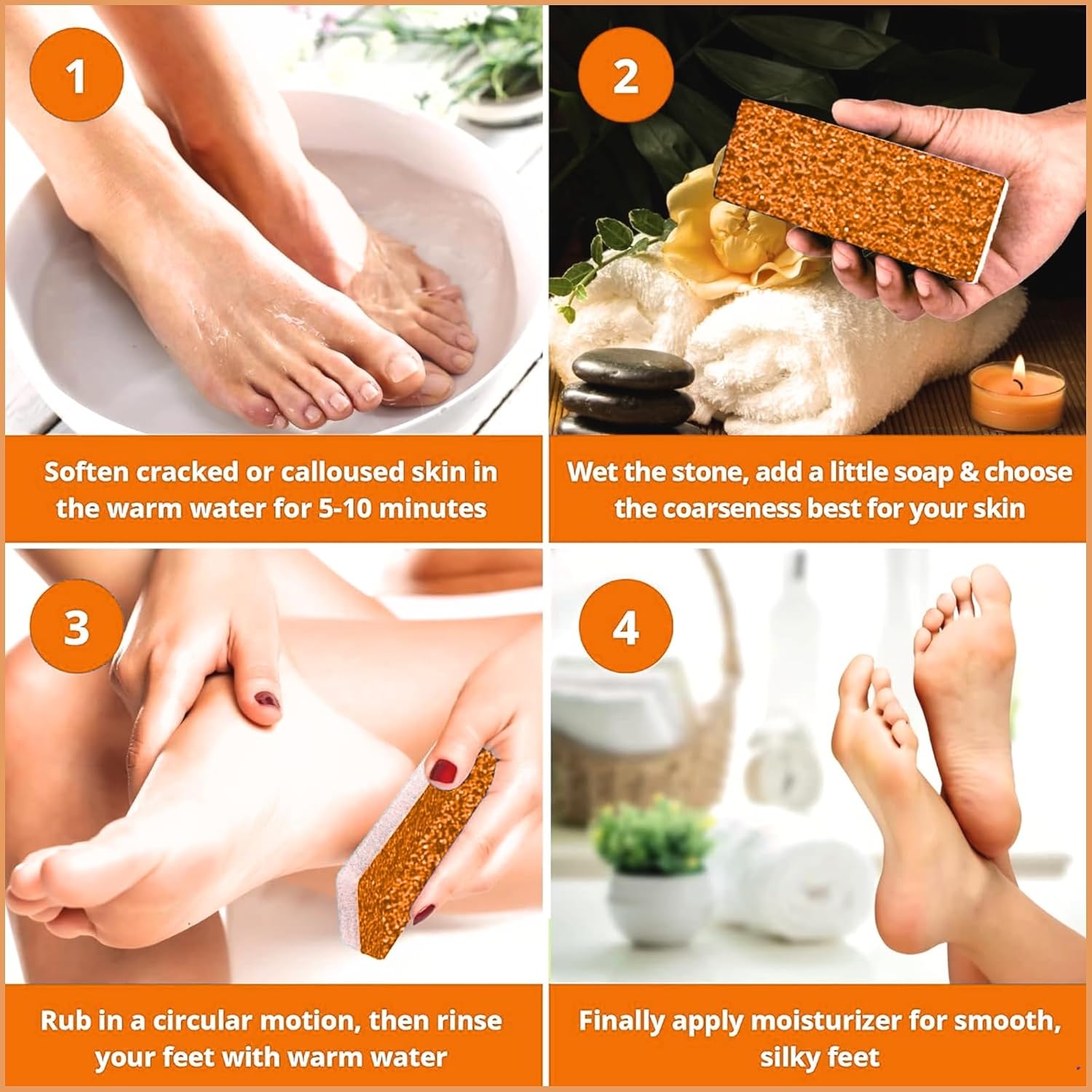 1

Soften cracked or calloused skin in the warm water for 5-10 minutes

2

Wet the stone, add a little soap & choose the coarseness best for your skin

3

Rub in a circular motion, then rinse your feet with warm water

4

Finally apply moisturizer for smooth, silky feet