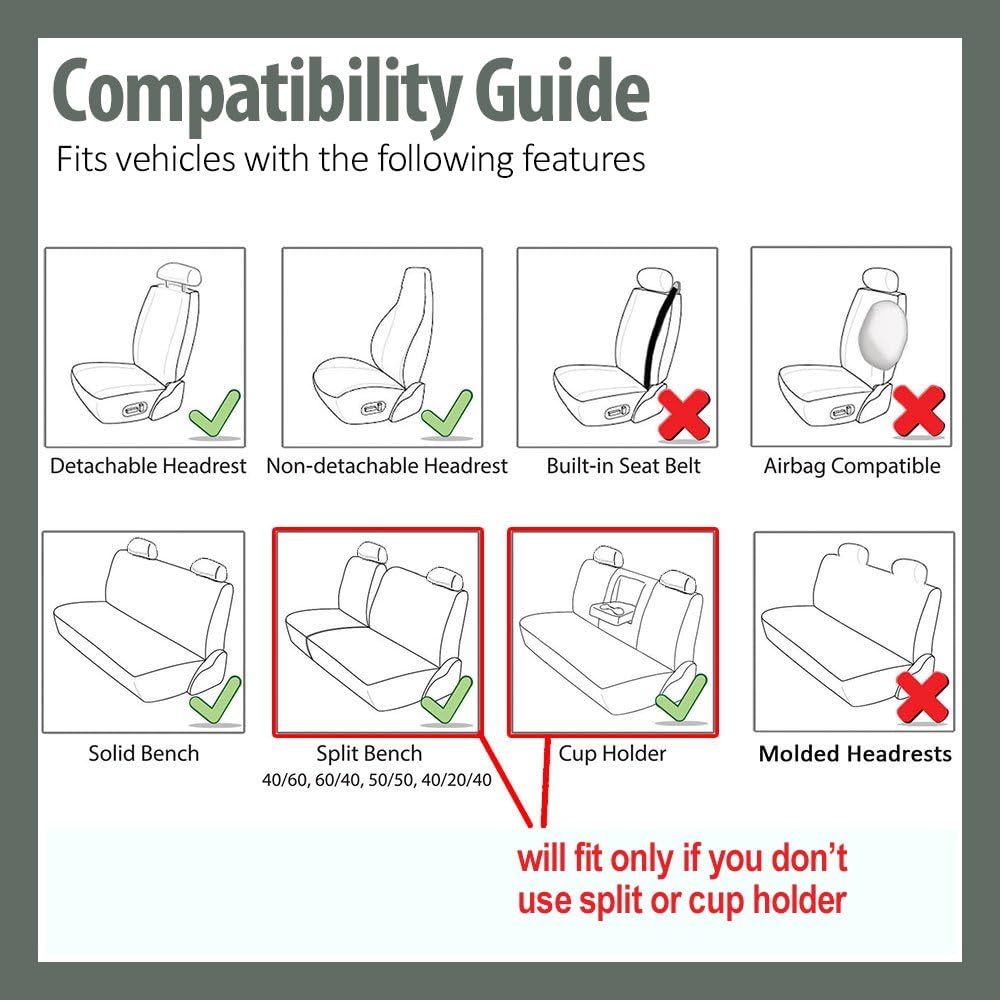 Compatibility Guide
Fits vehicles with the following features

Detachable Headrest

Non-detachable Headrest

Built-in Seat Belt

Airbag Compatible

Solid Bench

Split Bench
40/60, 60/40, 50/50, 40/20/40

Cup Holder

Molded Headrests

will fit only if you don't use split or cup holder