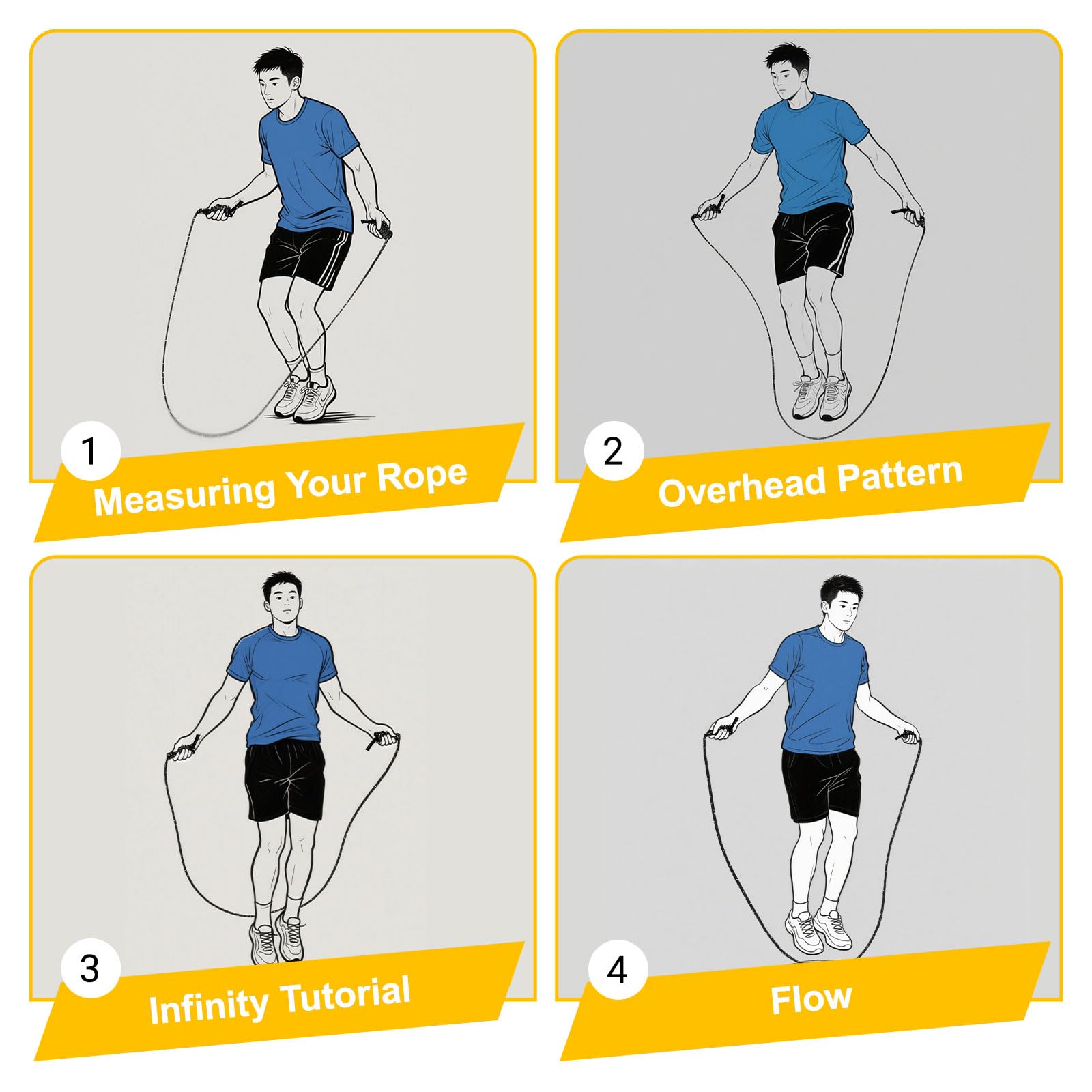 1
Measuring Your Rope

2
Overhead Pattern

3
Infinity Tutorial

4
Flow