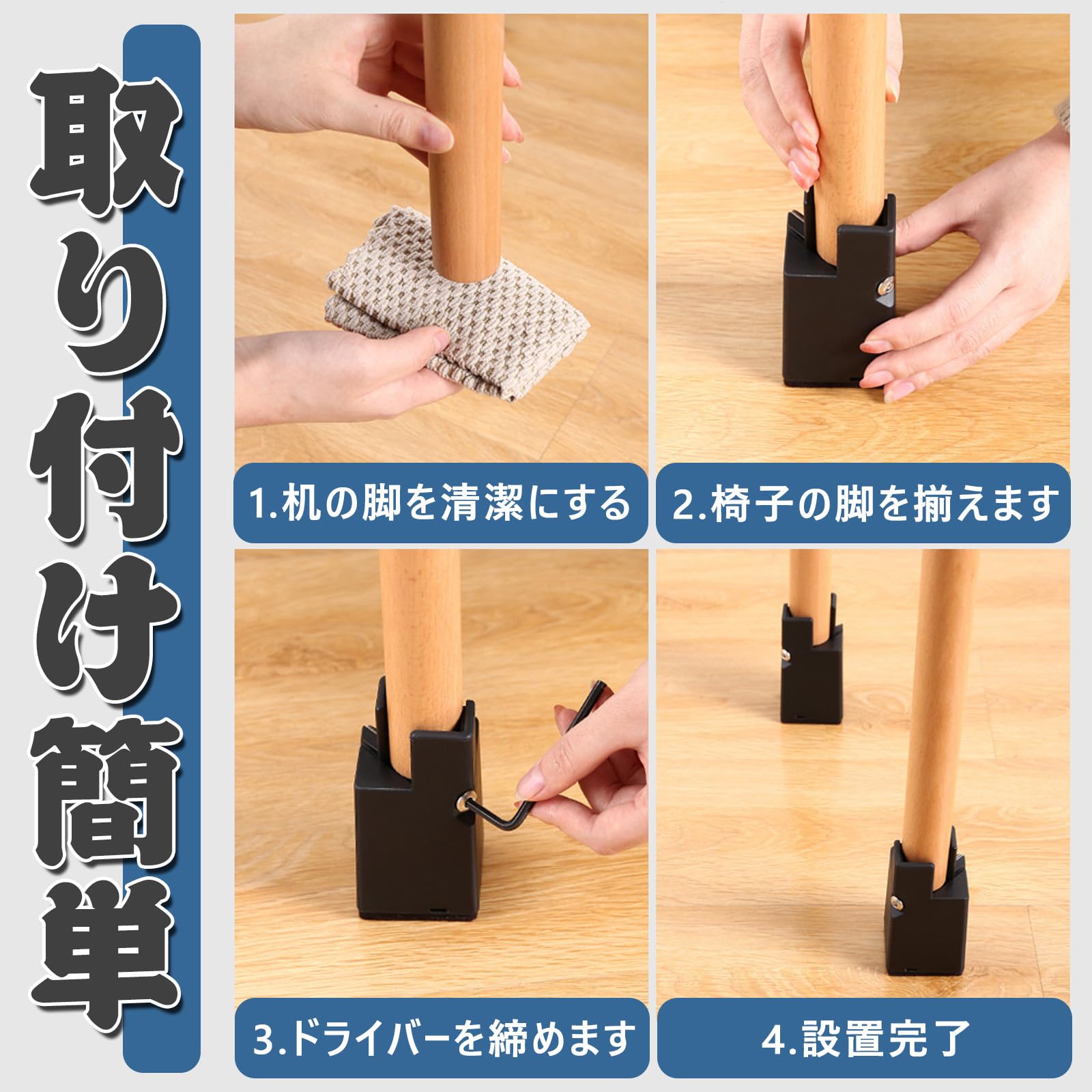 取り付け簡単

1.机の脚を清潔にする

2.椅子の脚を揃えます

3.ドライバーを締めます

4.設置完了