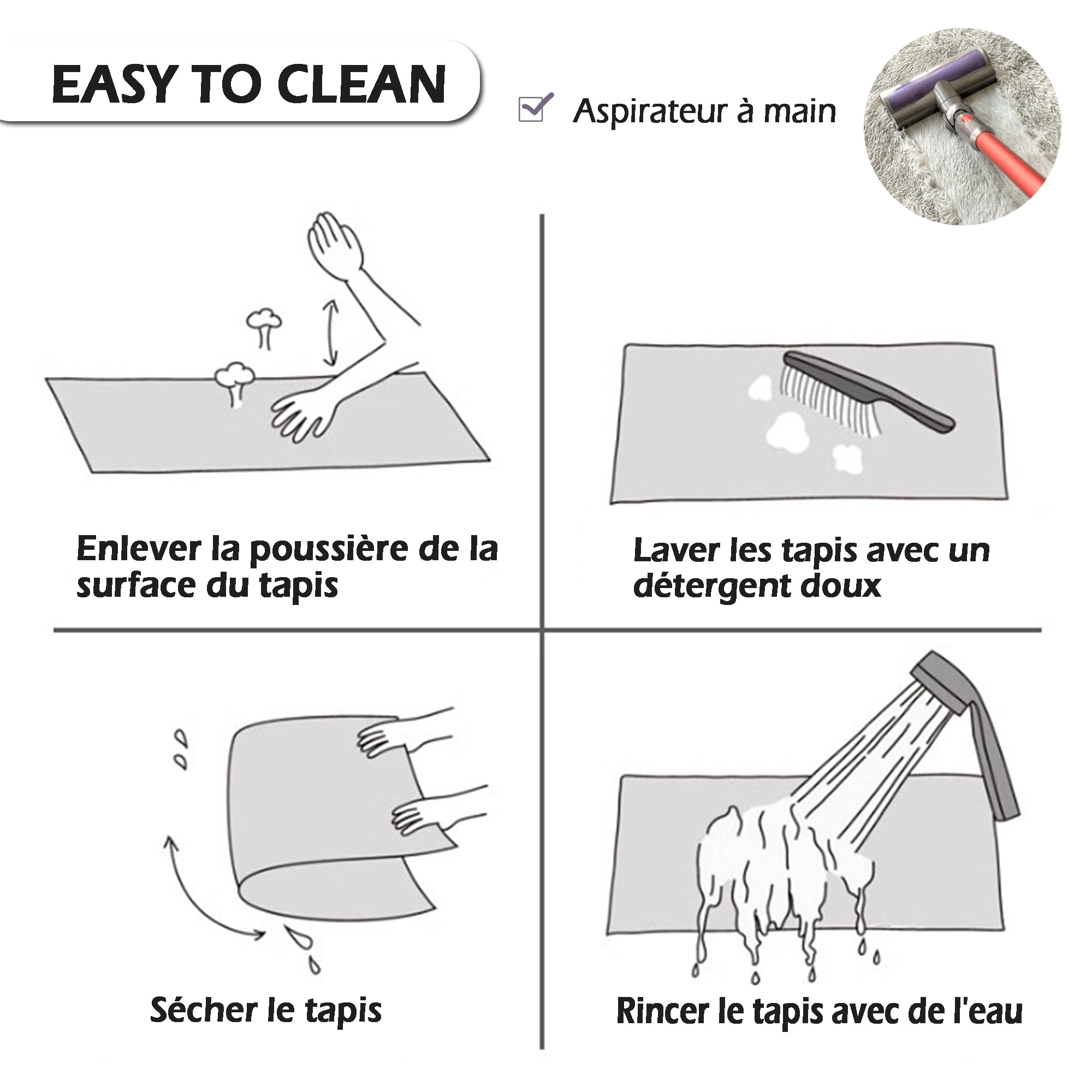 EASY TO CLEAN

Aspirateur à main

Enlever la poussière de la surface du tapis

Laver les tapis avec un détergent doux

Sécher le tapis

Rincer le tapis avec de l'eau