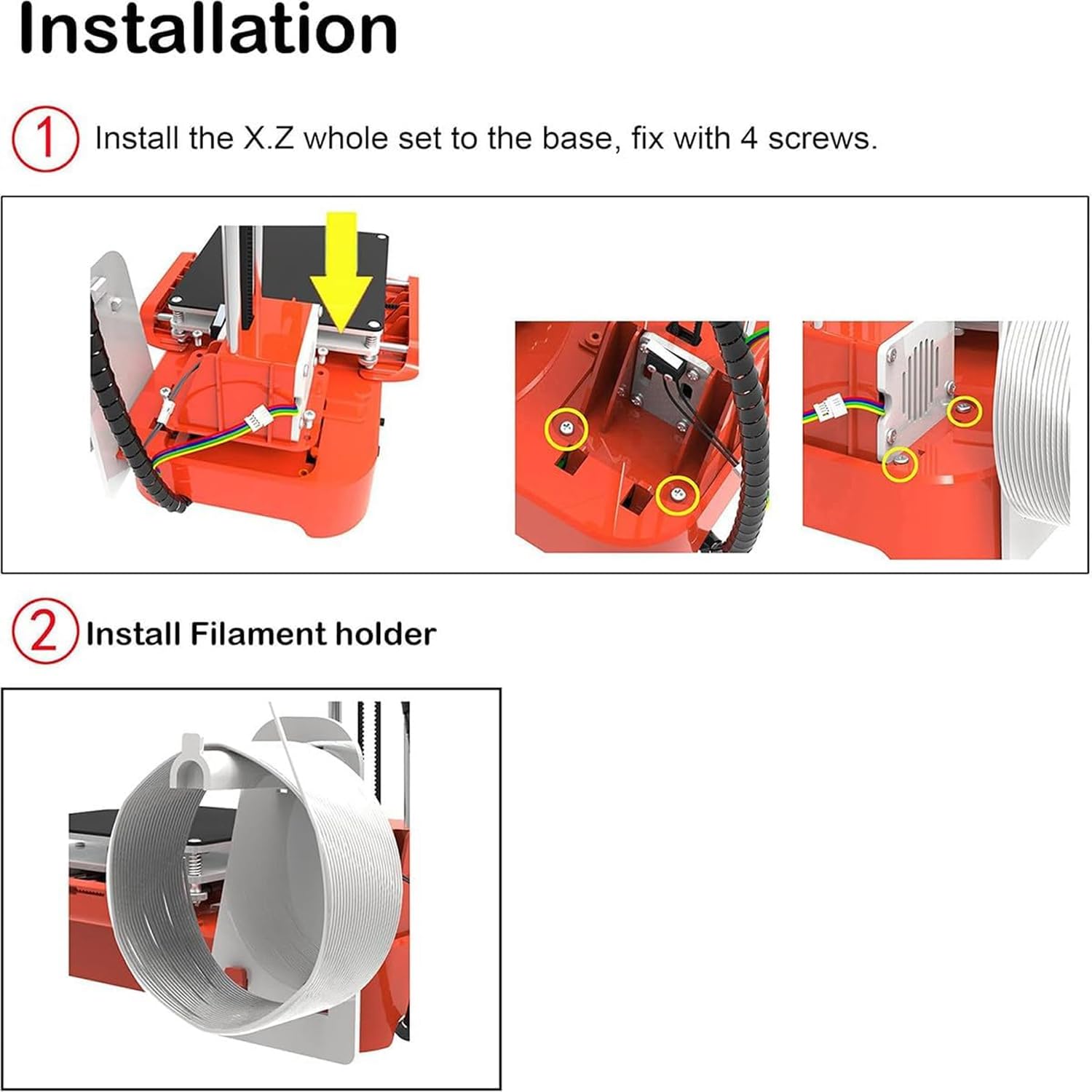 Installation

1 Install the X.Z whole set to the base, fix with 4 screws.

2 Install Filament holder