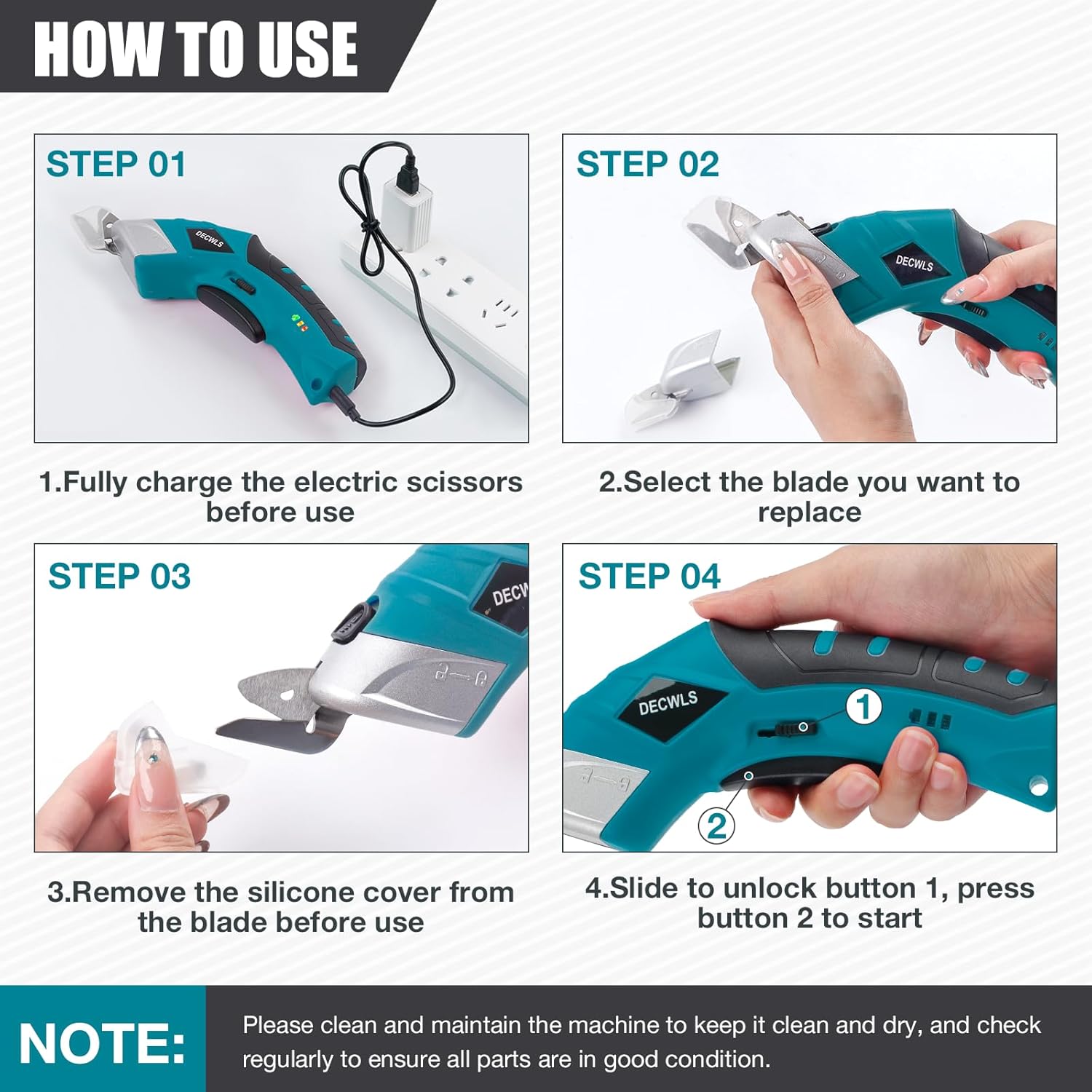 HOW TO USE

STEP 01

DECWLS

1.Fully charge the electric scissors before use

STEP 02

DECWLS

2.Select the blade you want to replace

STEP 03

DECW

3.Remove the silicone cover from the blade before use

STEP 04

DECWLS

1

2

4.Slide to unlock button 1, press button 2 to start

NOTE:

Please clean and maintain the machine to keep it clean and dry, and check regularly to ensure all parts are in good condition.