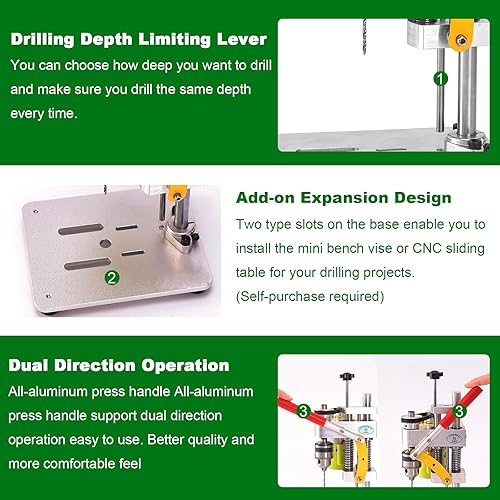 Drilling Depth Limiting Lever
You can choose how deep you want to drill and make sure you drill the same depth every time.

1

2

Add-on Expansion Design
Two type slots on the base enable you to install the mini bench vise or CNC sliding table for your drilling projects.
(Self-purchase required)

Dual Direction Operation
All-aluminum press handle All-aluminum press handle support dual direction operation easy to use. Better quality and more comfortable feel

3

3