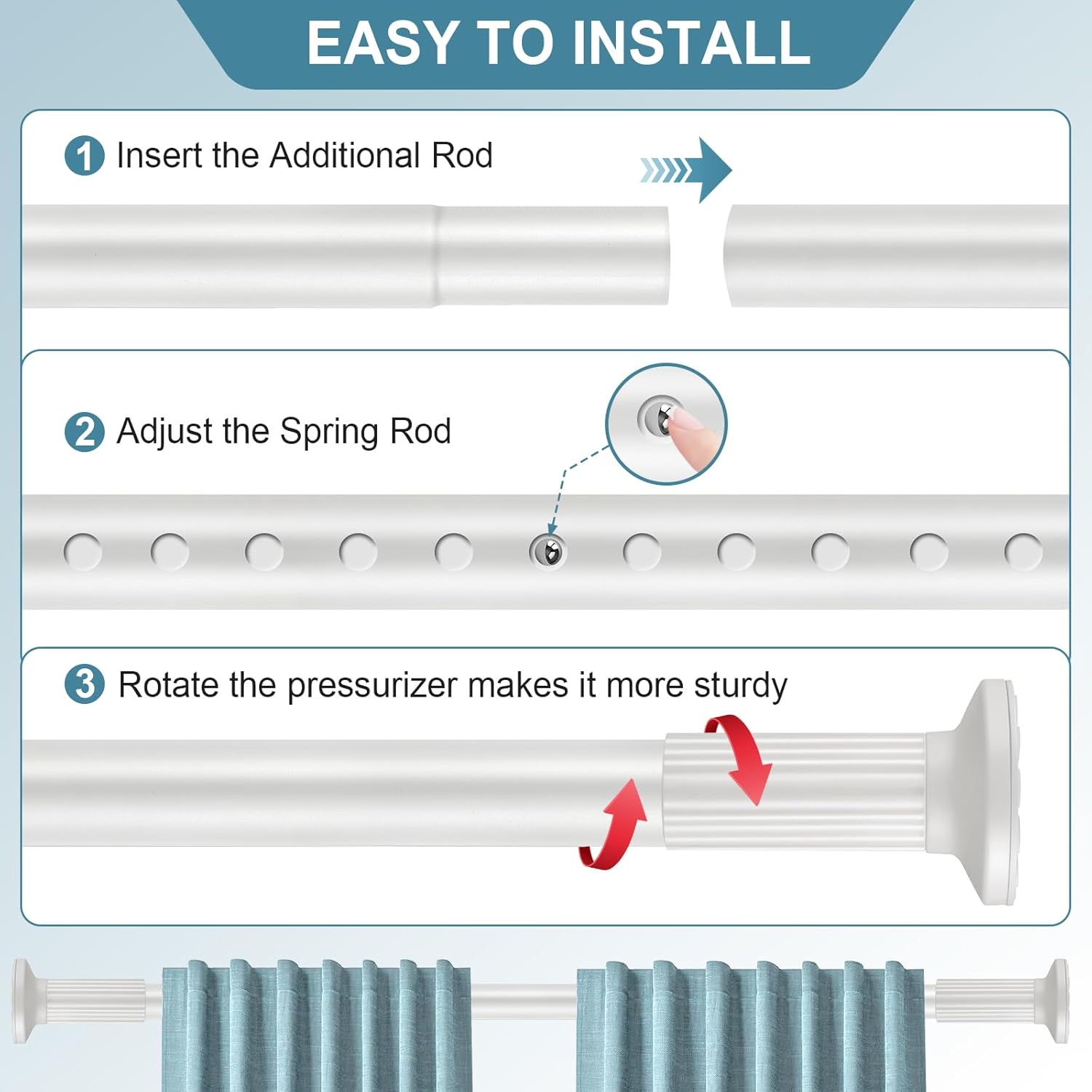 EASY TO INSTALL

1 Insert the Additional Rod

2 Adjust the Spring Rod

3 Rotate the pressurizer makes it more sturdy