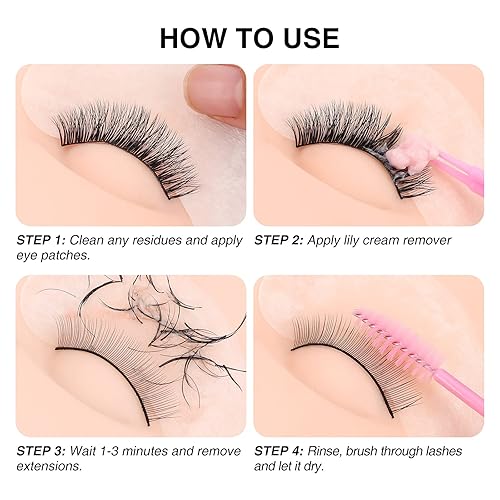 HOW TO USE

STEP 1: Clean any residues and apply eye patches.

STEP 2: Apply lily cream remover

STEP 3: Wait 1-3 minutes and remove extensions.

STEP 4: Rinse, brush through lashes and let it dry.