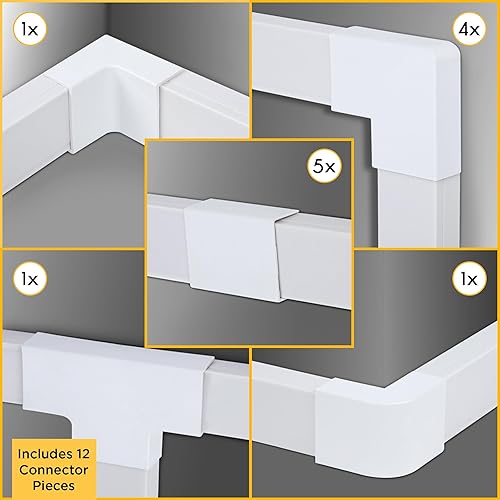 1x

4x

5x

1x

1x

Includes 12 Connector Pieces