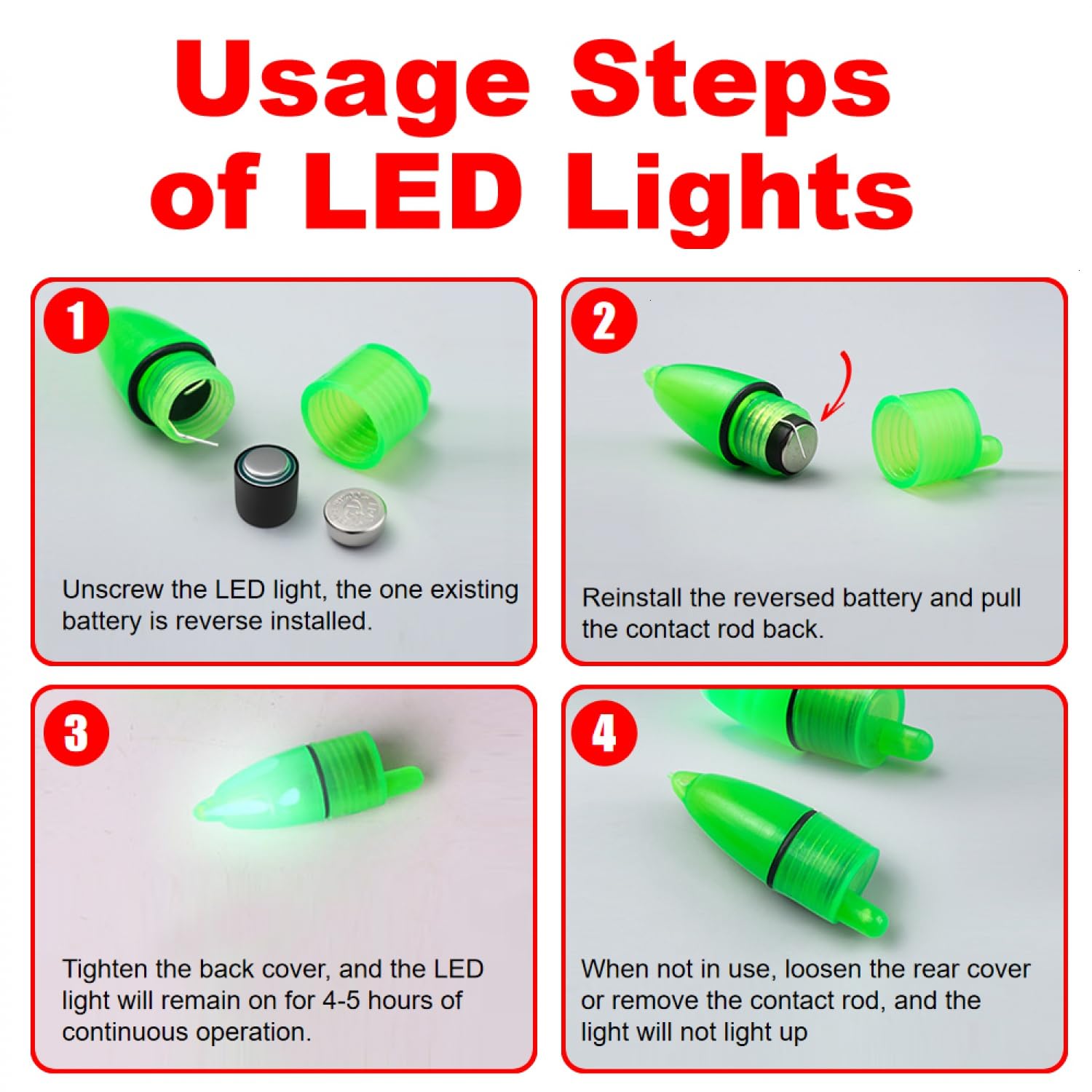 Usage Steps of LED Lights

1

Unscrew the LED light, the one existing battery is reverse installed.

2

Reinstall the reversed battery and pull the contact rod back.

3

Tighten the back cover, and the LED light will remain on for 4-5 hours of continuous operation.

4

When not in use, loosen the rear cover or remove the contact rod, and the light will not light up