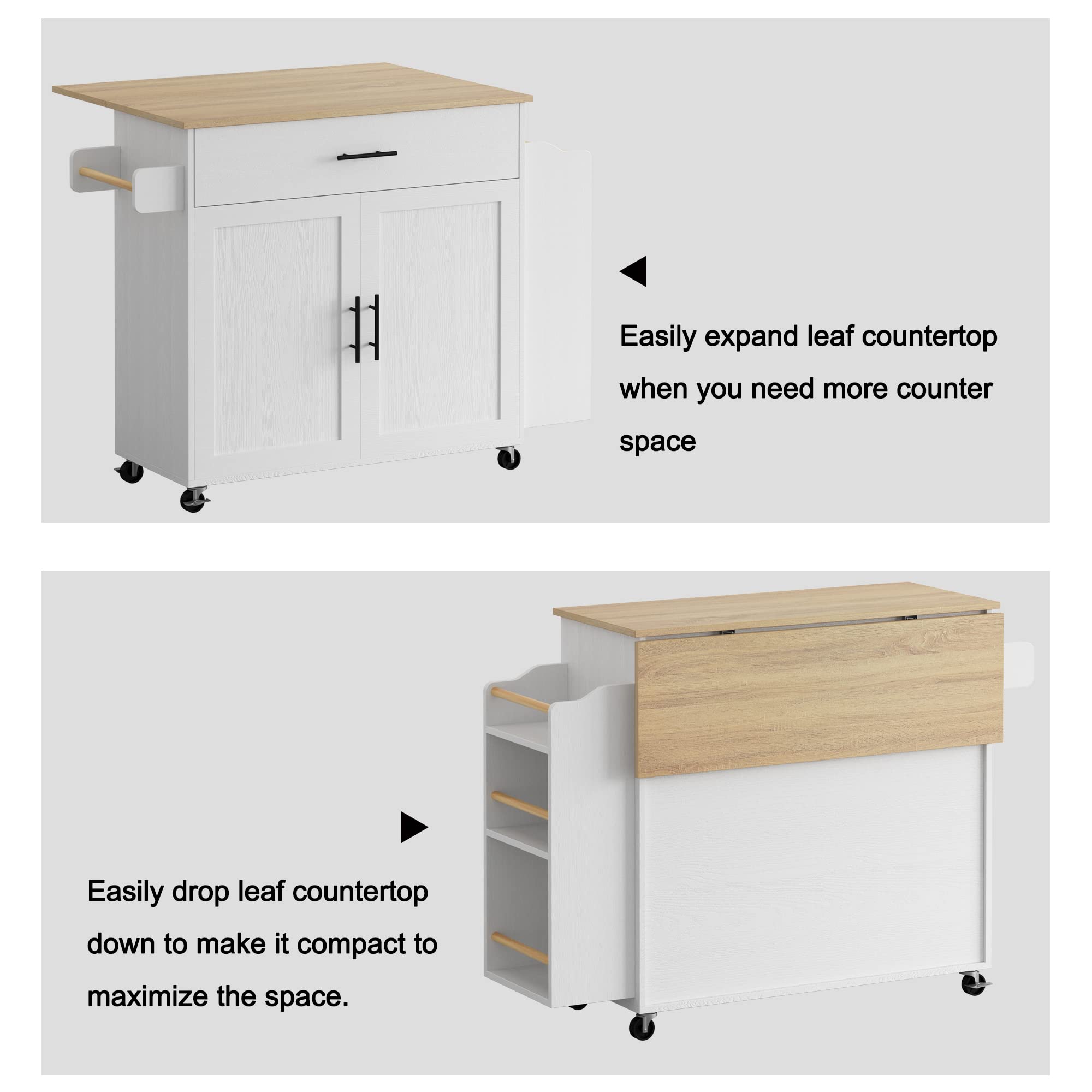 Easily expand leaf countertop when you need more counter space

Easily drop leaf countertop down to make it compact to maximize the space.