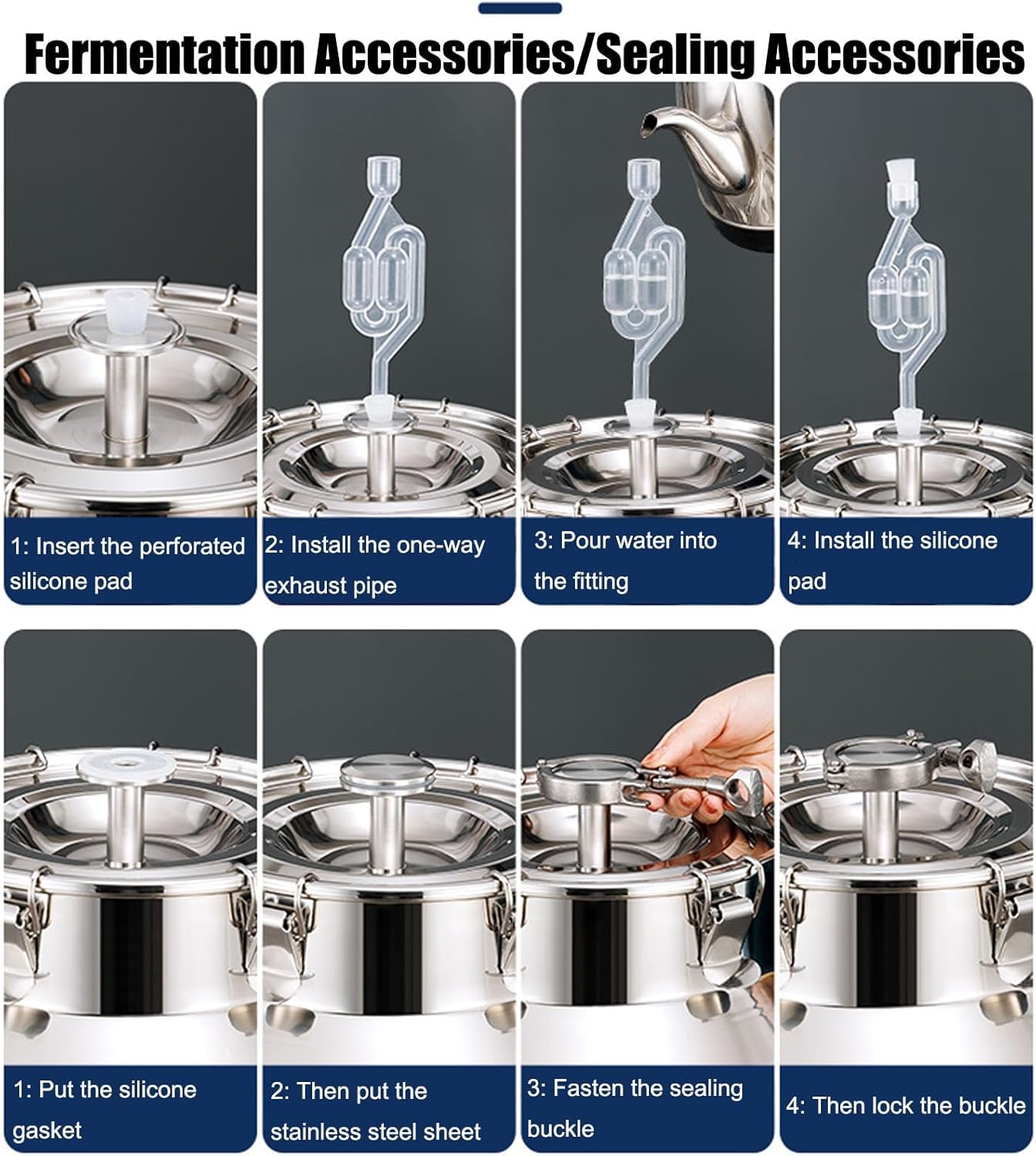 Fermentation Accessories/Sealing Accessories

1: Insert the perforated silicone pad

2: Install the one-way exhaust pipe

3: Pour water into the fitting

4: Install the silicone pad

1: Put the silicone gasket

2: Then put the stainless steel sheet

3: Fasten the sealing buckle

4: Then lock the buckle