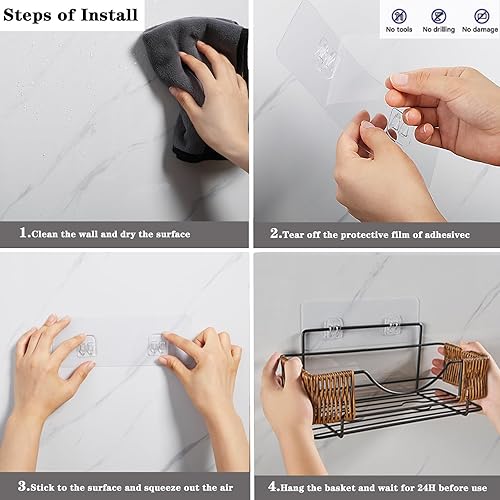 Steps of Install

No tools No drilling No damage

1.Clean the wall and dry the surface

2.Tear off the protective film of adhesivec

3.Stick to the surface and squeeze out the air

4.Hang the basket and wait for 24H before use