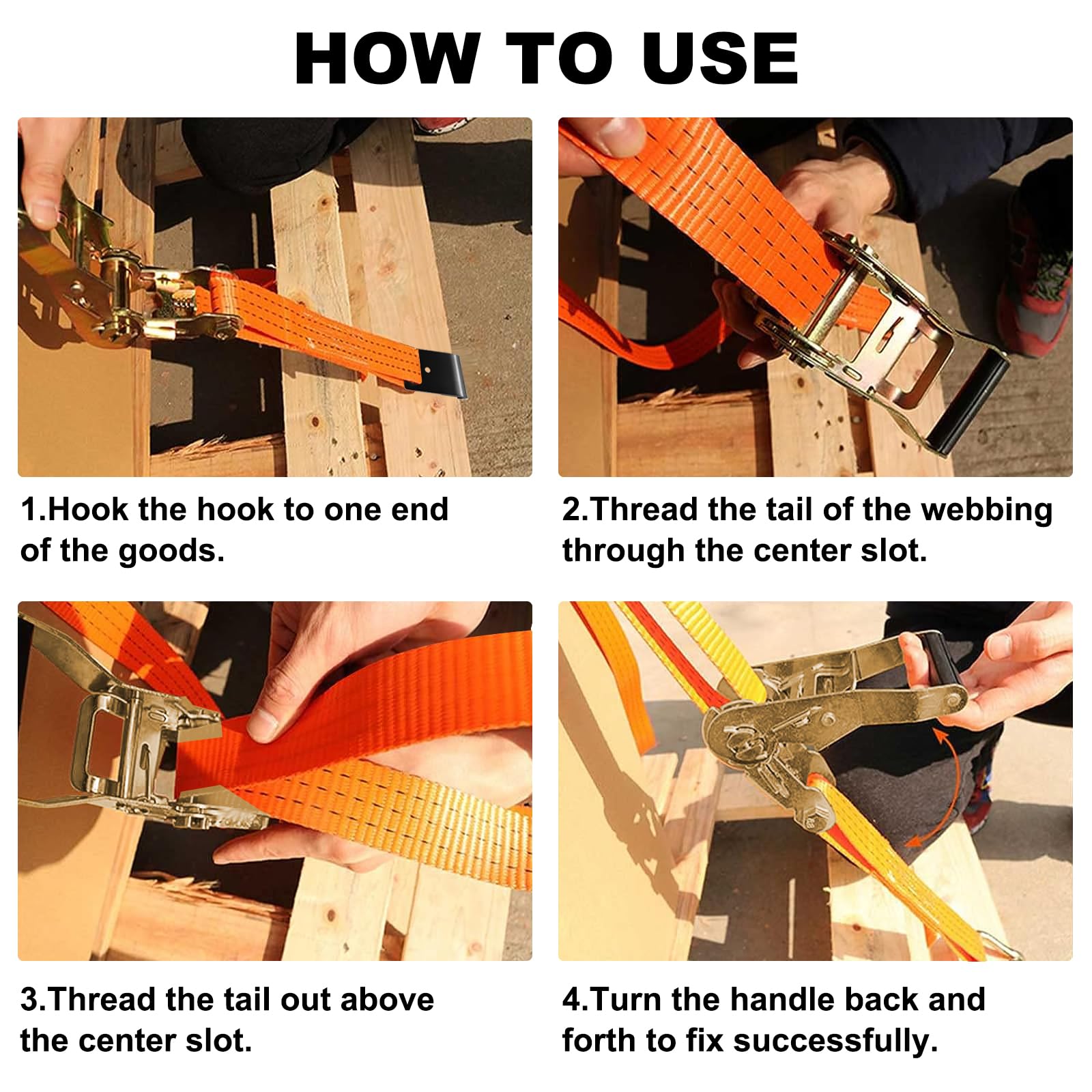 HOW TO USE

1.Hook the hook to one end of the goods.

2.Thread the tail of the webbing through the center slot.

3.Thread the tail out above the center slot.

4.Turn the handle back and forth to fix successfully.