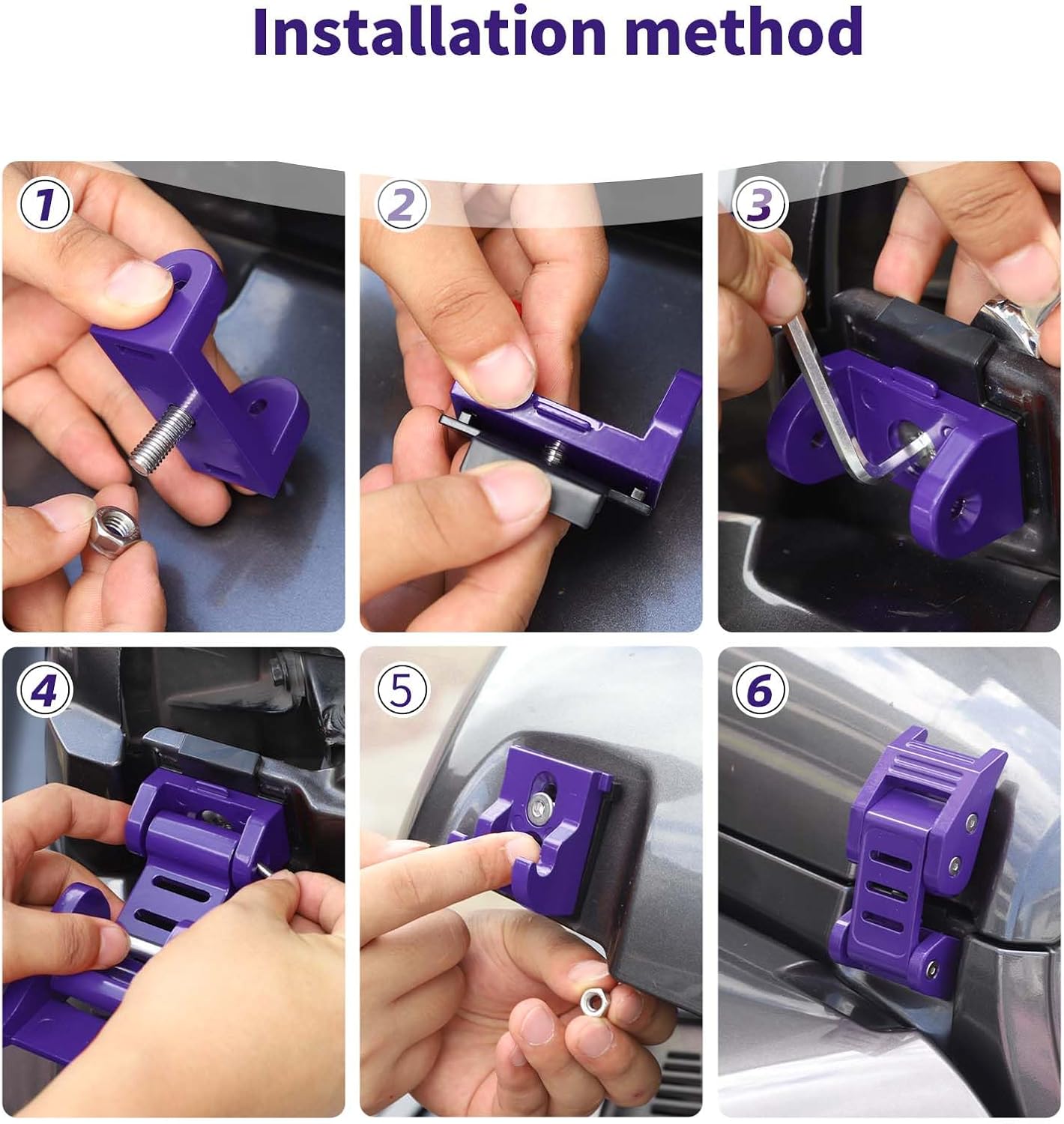 Installation method

1

2

3

4

5

6