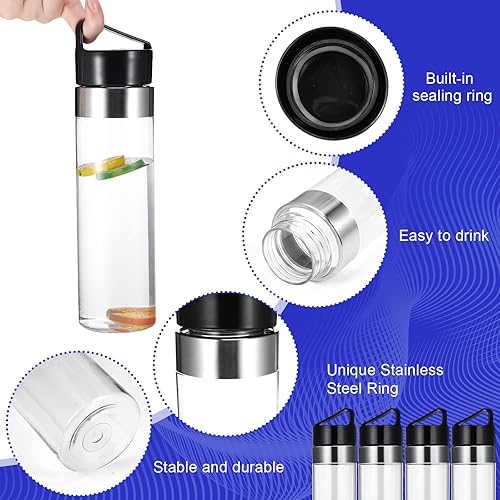 Built-in sealing ring

Easy to drink

Unique Stainless Steel Ring

Stable and durable