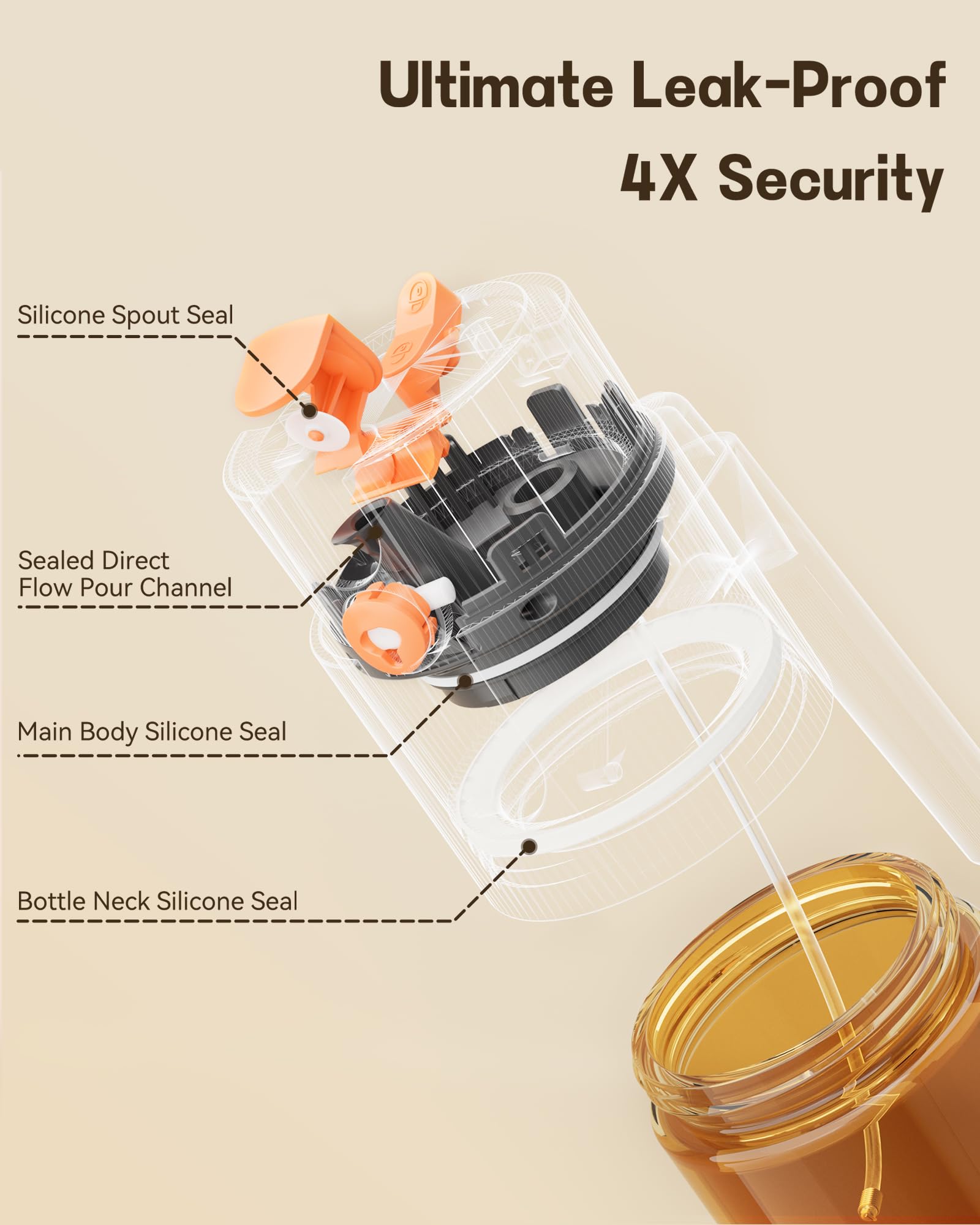 Ultimate Leak-Proof
4X Security

Silicone Spout Seal

Sealed Direct Flow Pour Channel

Main Body Silicone Seal

Bottle Neck Silicone Seal