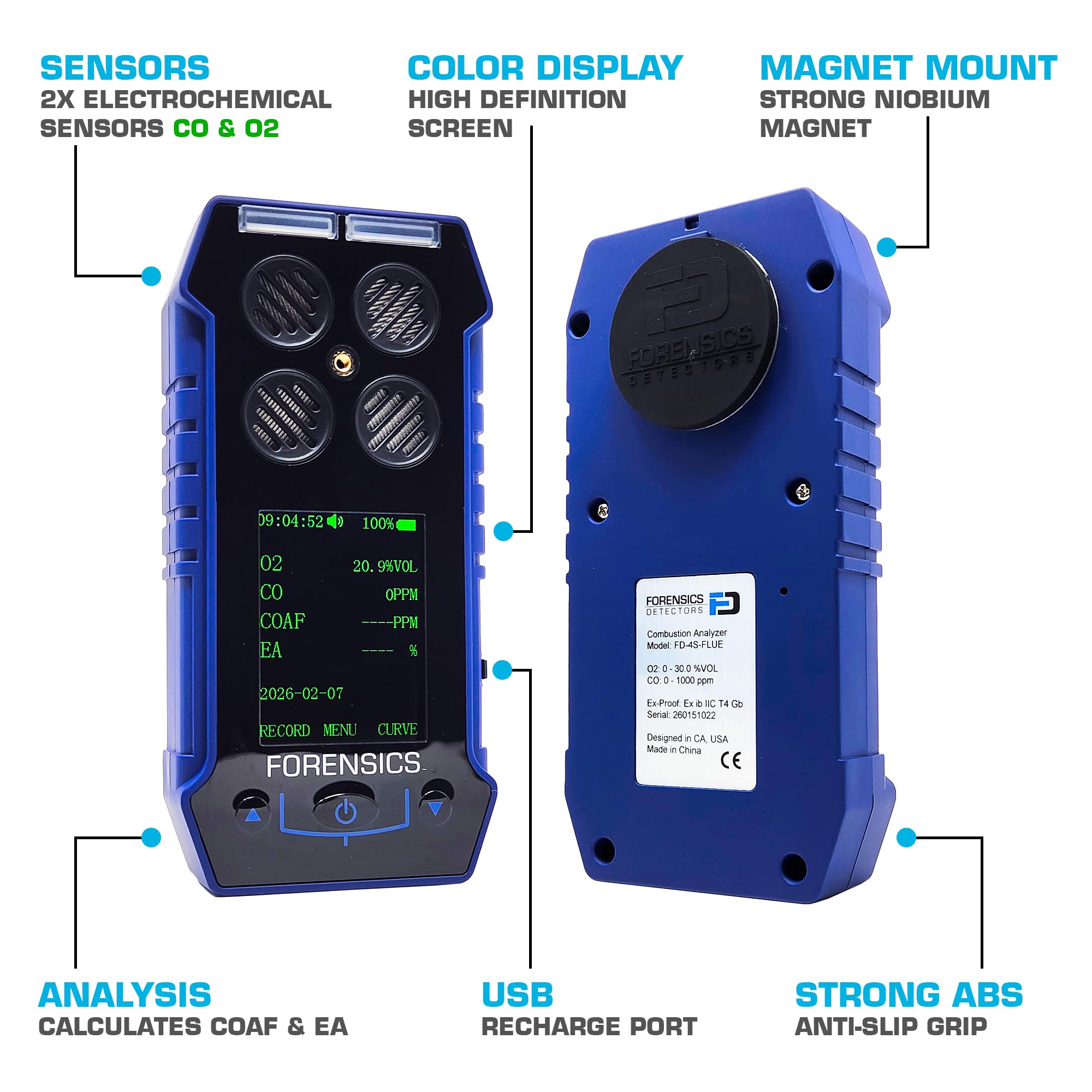 SENSORS
2X ELECTROCHEMICAL SENSORS CO & O2

COLOR DISPLAY
HIGH DEFINITION SCREEN

MAGNET MOUNT
STRONG NIOBIUM MAGNET

09:04:52 100%

O2 20.9%VOL
CO 0PPM
COAF ----PPM
EA ---- %

2026-02-07

RECORD MENU CURVE

FORENSICS

FORENSICS DETECTORS

FORENSICS DETECTORS

Combustion Analyzer
Model: FD-4S-FLUE

O2: 0 - 30.0 %VOL
CO: 0 - 1000 ppm

Ex-Proof: Ex ib IIC T4 Gb
Serial: 260151022

Designed in CA, USA
Made in China

CE

ANALYSIS
CALCULATES COAF & EA

USB
RECHARGE PORT

STRONG ABS
ANTI-SLIP GRIP