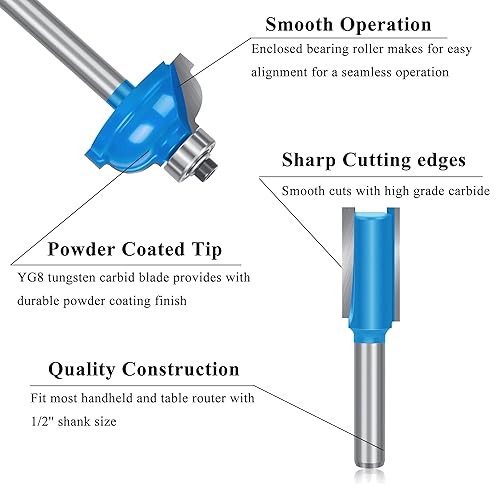 Smooth Operation

Enclosed bearing roller makes for easy alignment for a seamless operation

Sharp Cutting edges

Smooth cuts with high grade carbide

Powder Coated Tip

YG8 tungsten carbid blade provides with durable powder coating finish

Quality Construction

Fit most handheld and table router with 1/2" shank size