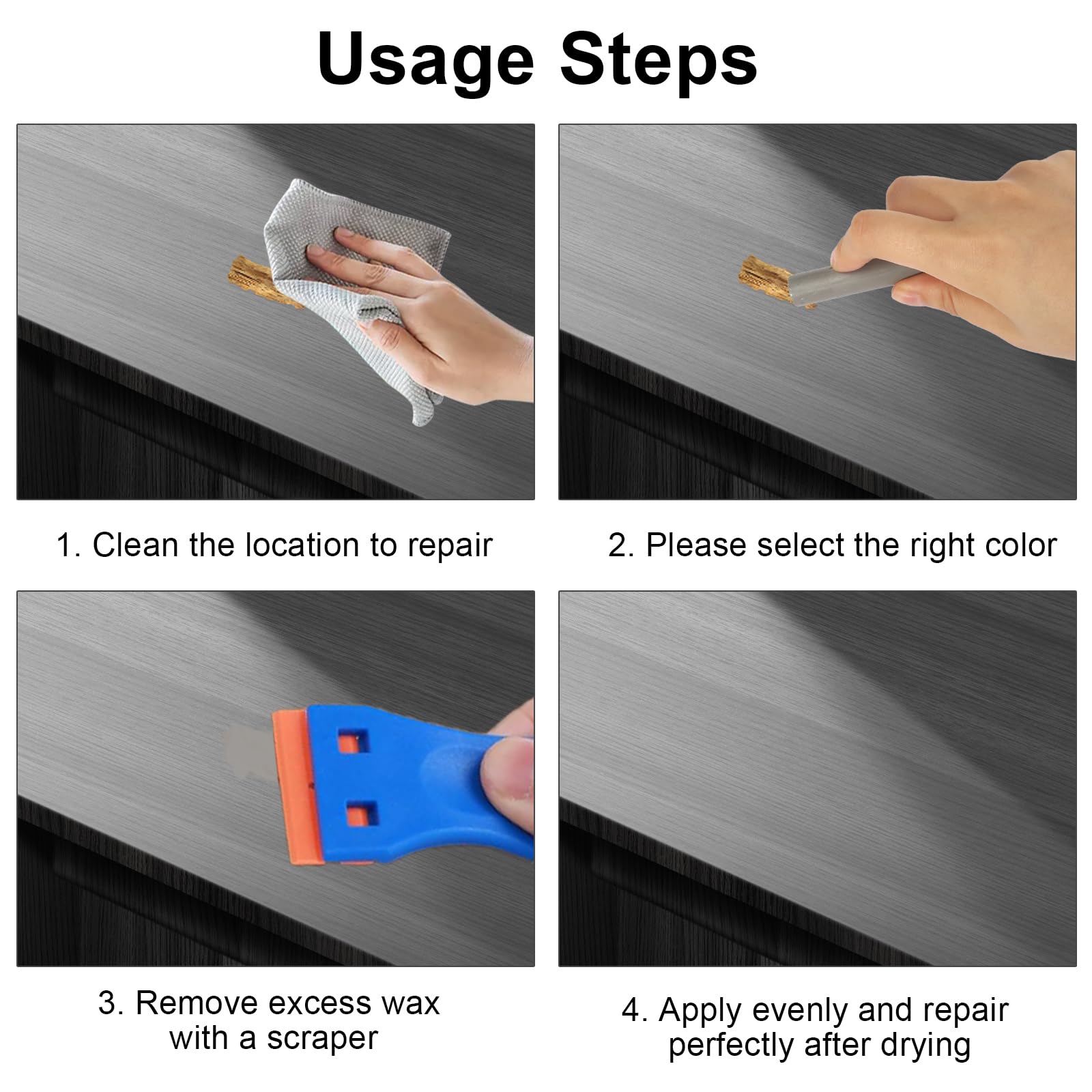 Usage Steps

1. Clean the location to repair

2. Please select the right color

3. Remove excess wax with a scraper

4. Apply evenly and repair perfectly after drying