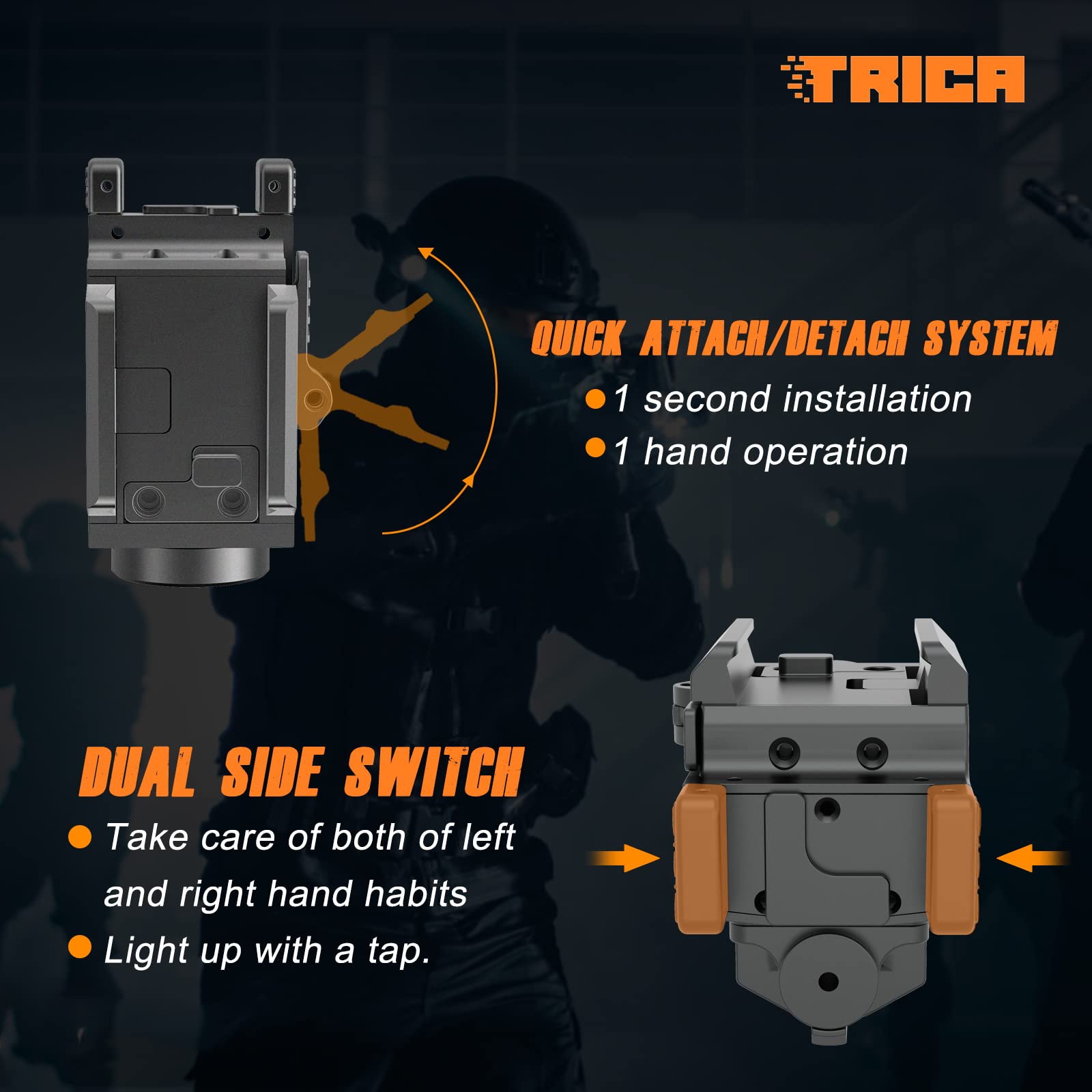 TRICA

QUICK ATTACH/DETACH SYSTEM
● 1 second installation
● 1 hand operation

DUAL SIDE SWITCH
● Take care of both of left and right hand habits
● Light up with a tap.