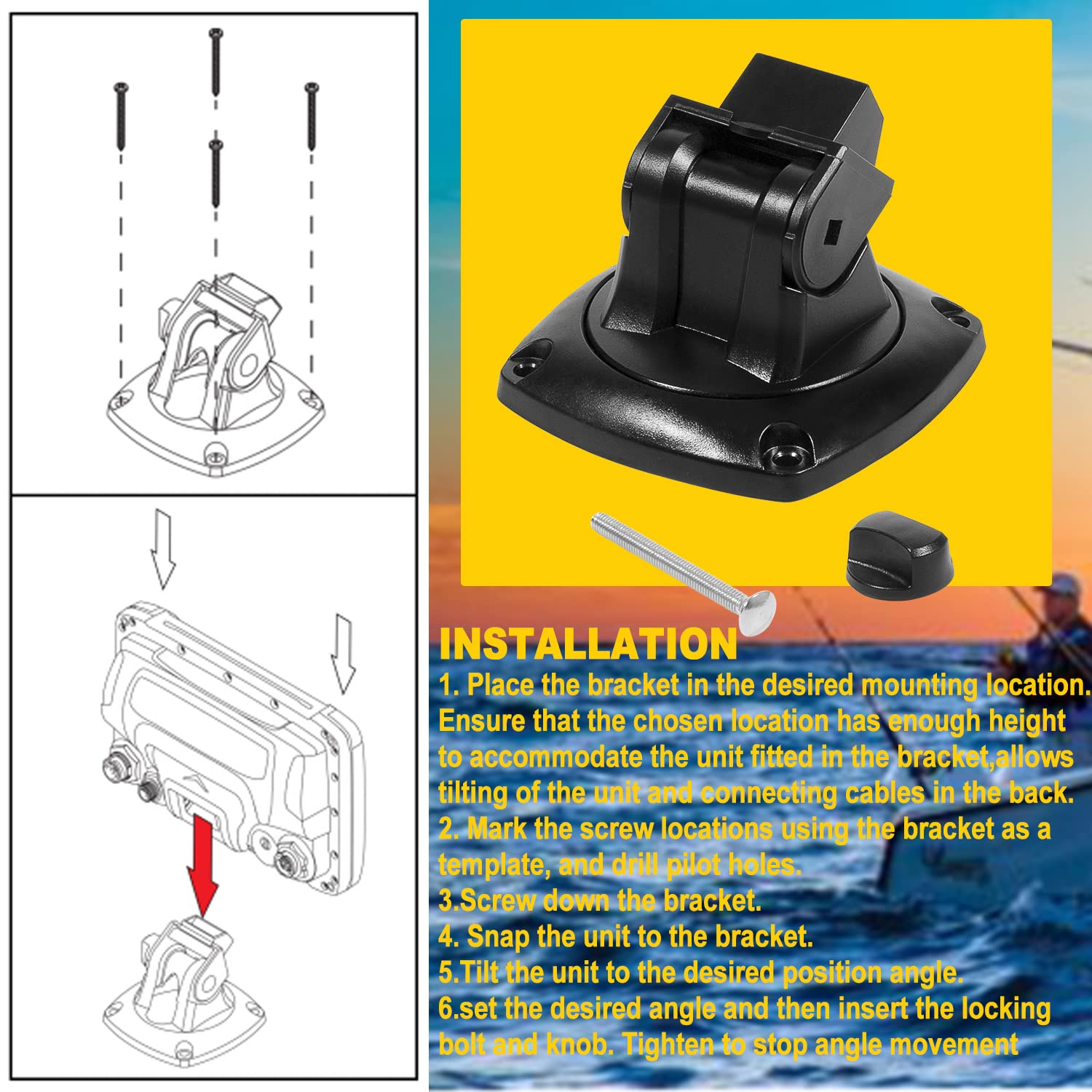 INSTALLATION

1. Place the bracket in the desired mounting location. Ensure that the chosen location has enough height to accommodate the unit fitted in the bracket,allows tilting of the unit and connecting cables in the back.

2. Mark the screw locations using the bracket as a template, and drill pilot holes.

3.Screw down the bracket.

4. Snap the unit to the bracket.

5.Tilt the unit to the desired position angle.

6.set the desired angle and then insert the locking bolt and knob. Tighten to stop angle movement