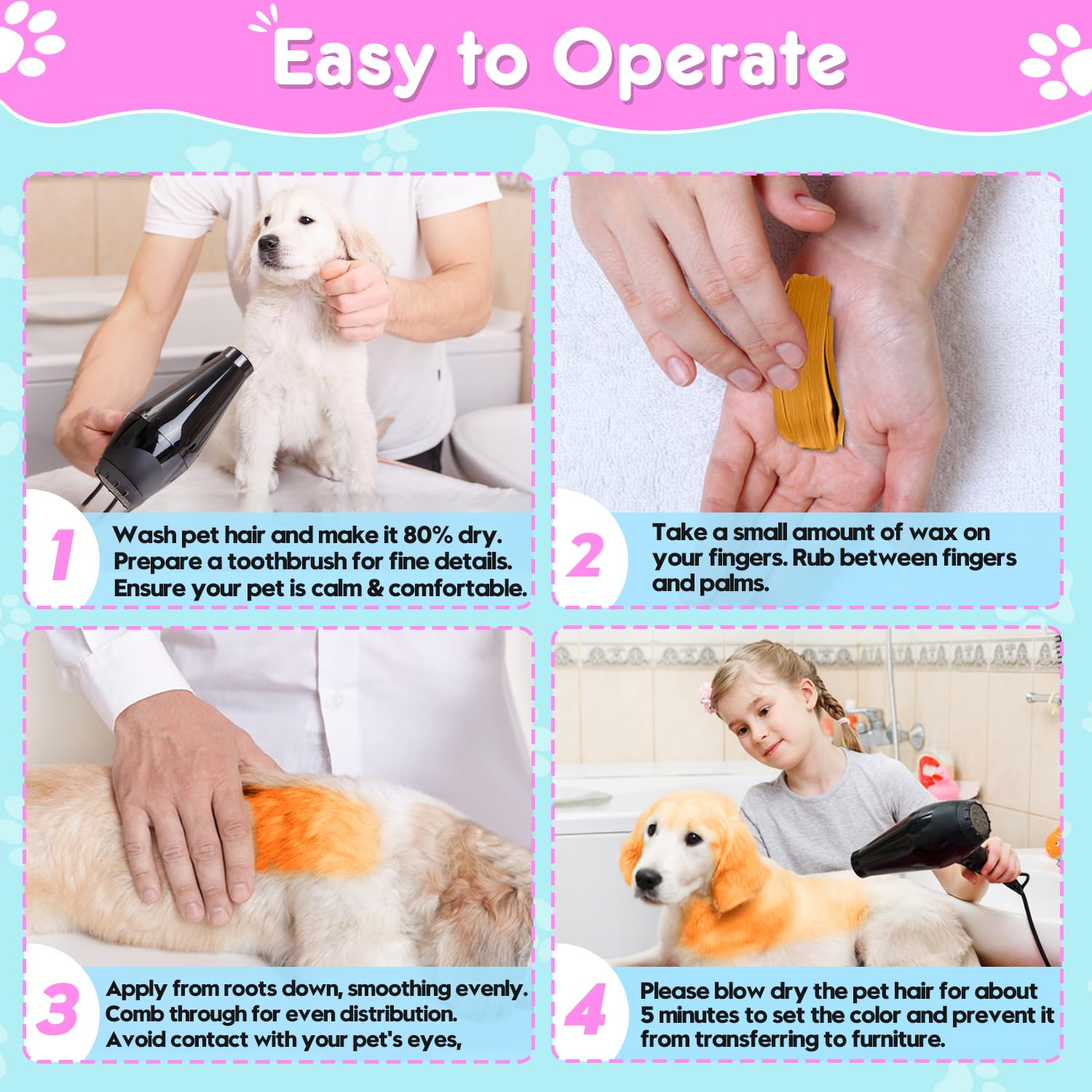 Easy to Operate

1
Wash pet hair and make it 80% dry.
Prepare a toothbrush for fine details.
Ensure your pet is calm & comfortable.

2
Take a small amount of wax on your fingers. Rub between fingers and palms.

3
Apply from roots down, smoothing evenly.
Comb through for even distribution.
Avoid contact with your pet's eyes,

4
Please blow dry the pet hair for about 5 minutes to set the color and prevent it from transferring to furniture.