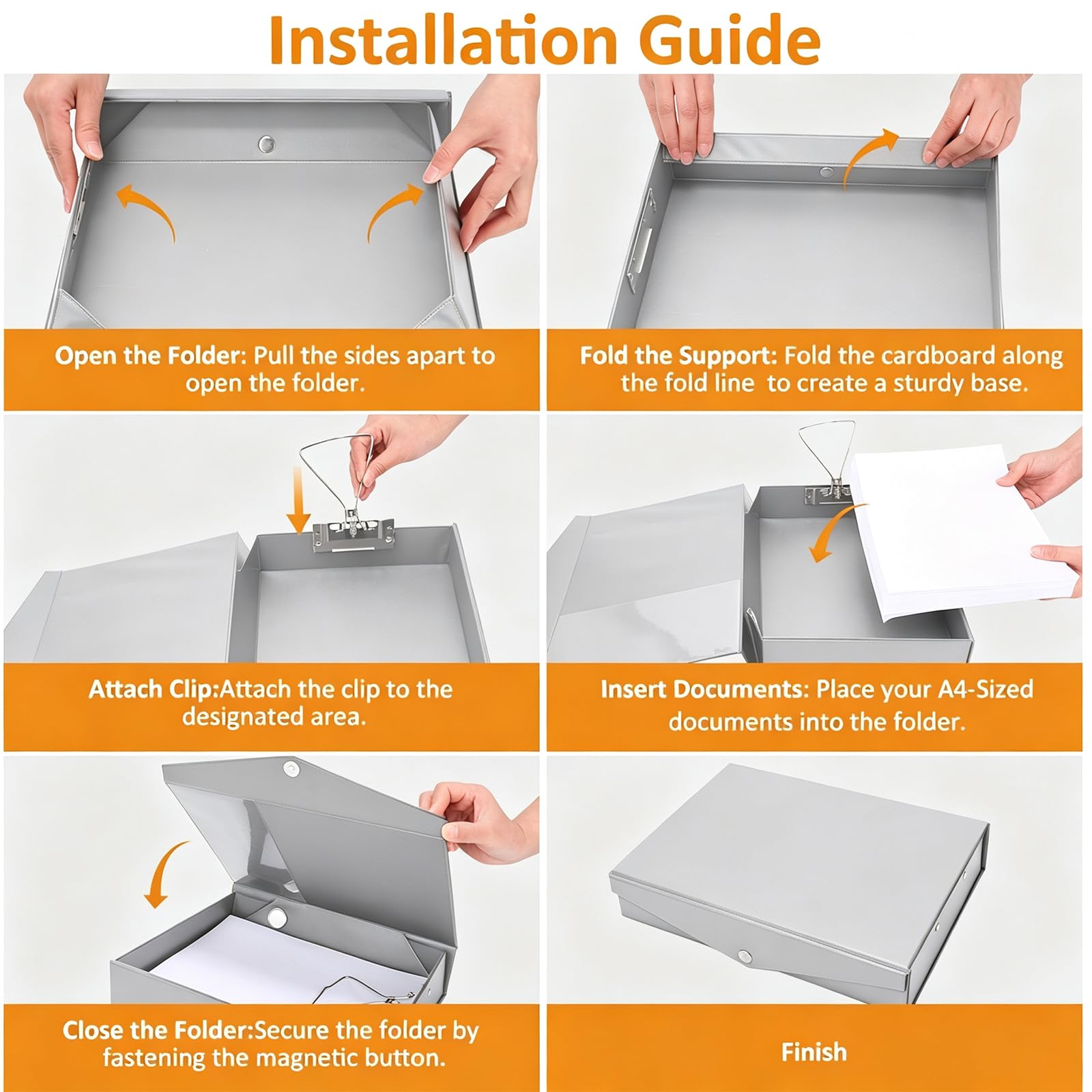 Installation Guide

Open the Folder: Pull the sides apart to open the folder.

Fold the Support: Fold the cardboard along the fold line  to create a sturdy base.

Attach Clip:Attach the clip to the designated area.

Insert Documents: Place your A4-Sized documents into the folder.

Close the Folder:Secure the folder by fastening the magnetic button.

Finish