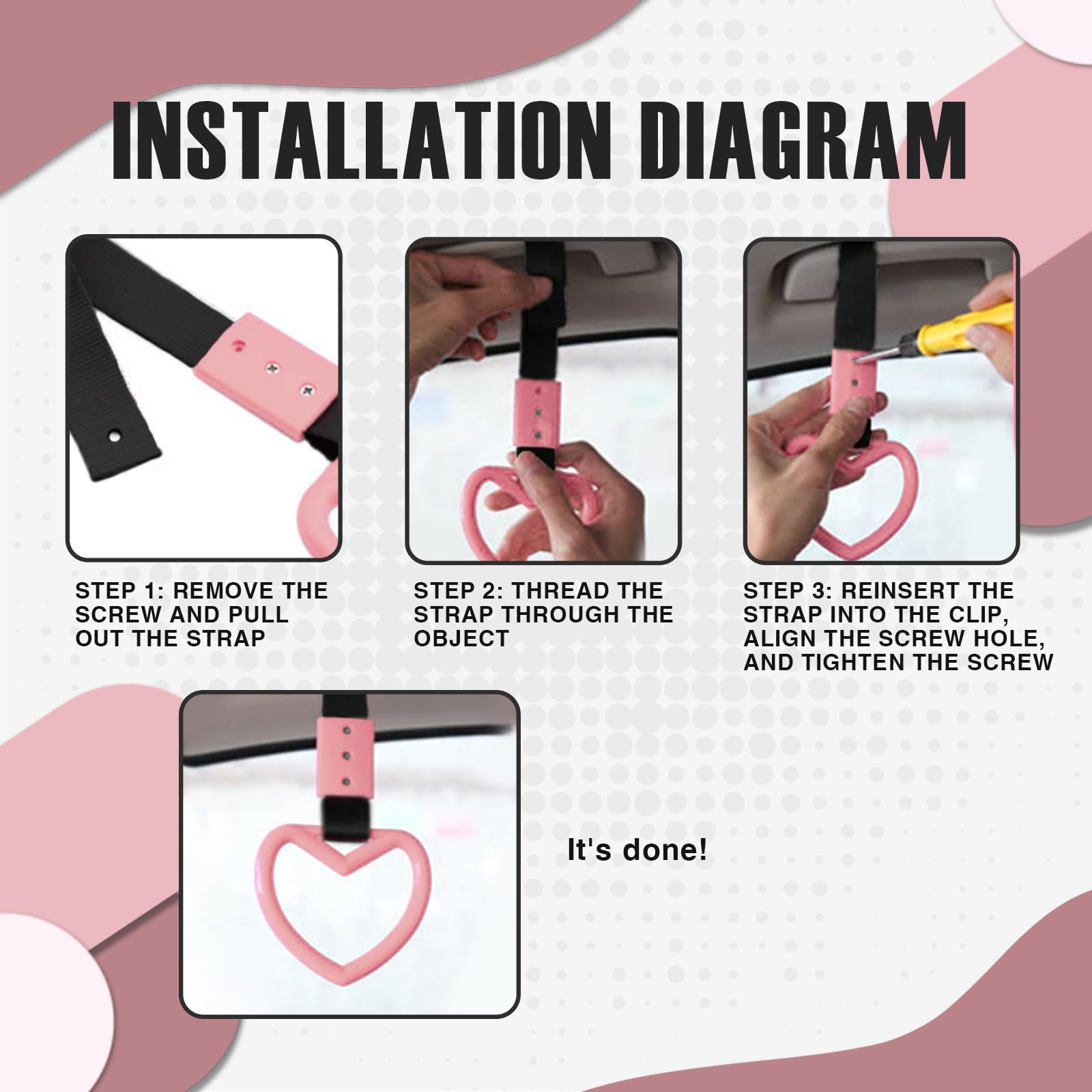 INSTALLATION DIAGRAM

STEP 1: REMOVE THE SCREW AND PULL OUT THE STRAP

STEP 2: THREAD THE STRAP THROUGH THE OBJECT

STEP 3: REINSERT THE STRAP INTO THE CLIP, ALIGN THE SCREW HOLE, AND TIGHTEN THE SCREW

It's done!