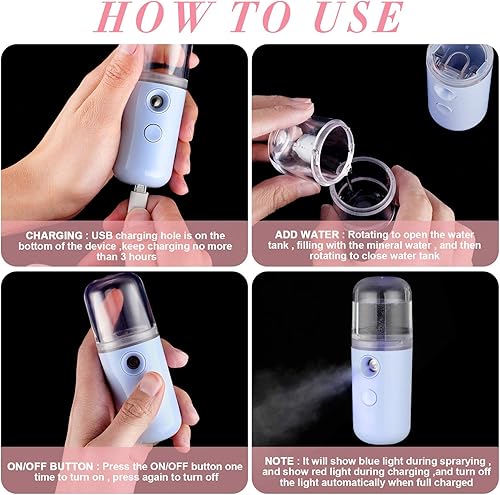 HOW TO USE

CHARGING : USB charging hole is on the bottom of the device ,keep charging no more than 3 hours

ADD WATER : Rotating to open the water tank , filling with the mineral water , and then rotating to close water tank

ON/OFF BUTTON : Press the ON/OFF button one time to turn on , press again to turn off

NOTE : It will show blue light during sprarying , and show red light during charging ,and turn off the light automatically when full charged