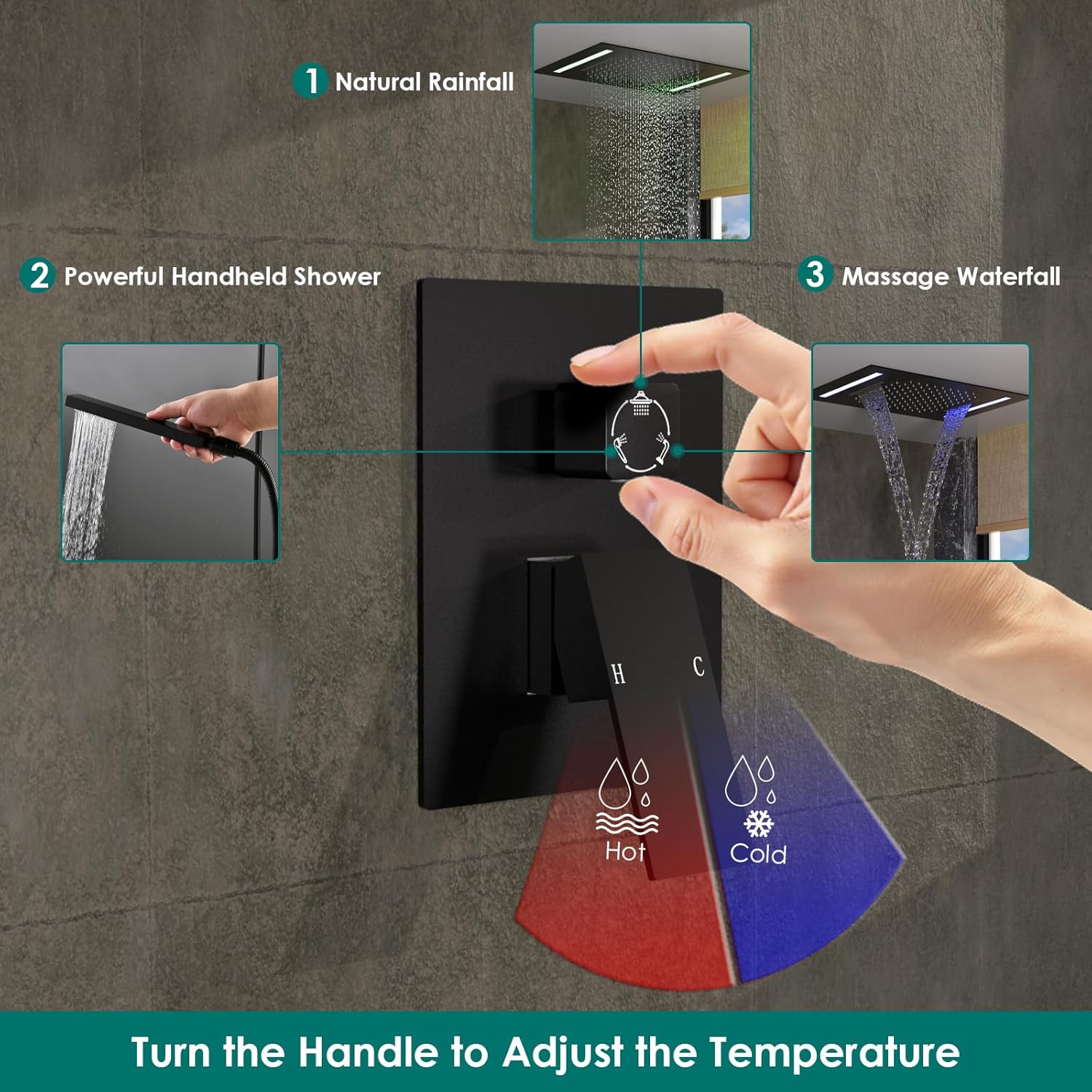 1 Natural Rainfall

2 Powerful Handheld Shower

3 Massage Waterfall

H C

Hot

Cold

Turn the Handle to Adjust the Temperature