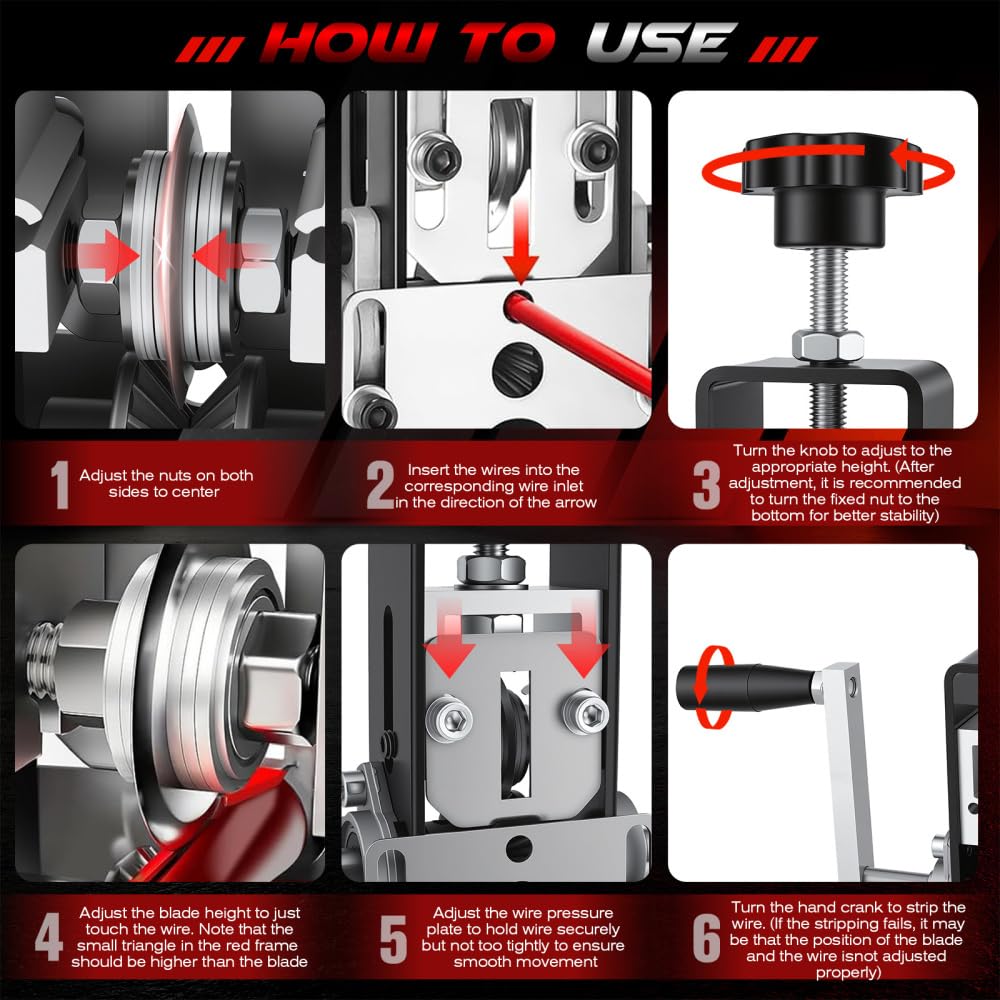 /// HOW TO USE ///

1 Adjust the nuts on both sides to center

2 Insert the wires into the corresponding wire inlet in the direction of the arrow

3 Turn the knob to adjust to the appropriate height. (After adjustment, it is recommended to turn the fixed nut to the bottom for better stability)

4 Adjust the blade height to just touch the wire. Note that the small triangle in the red frame should be higher than the blade

5 Adjust the wire pressure plate to hold wire securely but not too tightly to ensure smooth movement

6 Turn the hand crank to strip the wire. (If the stripping fails, it may be that the position of the blade and the wire isnot adjusted properly)