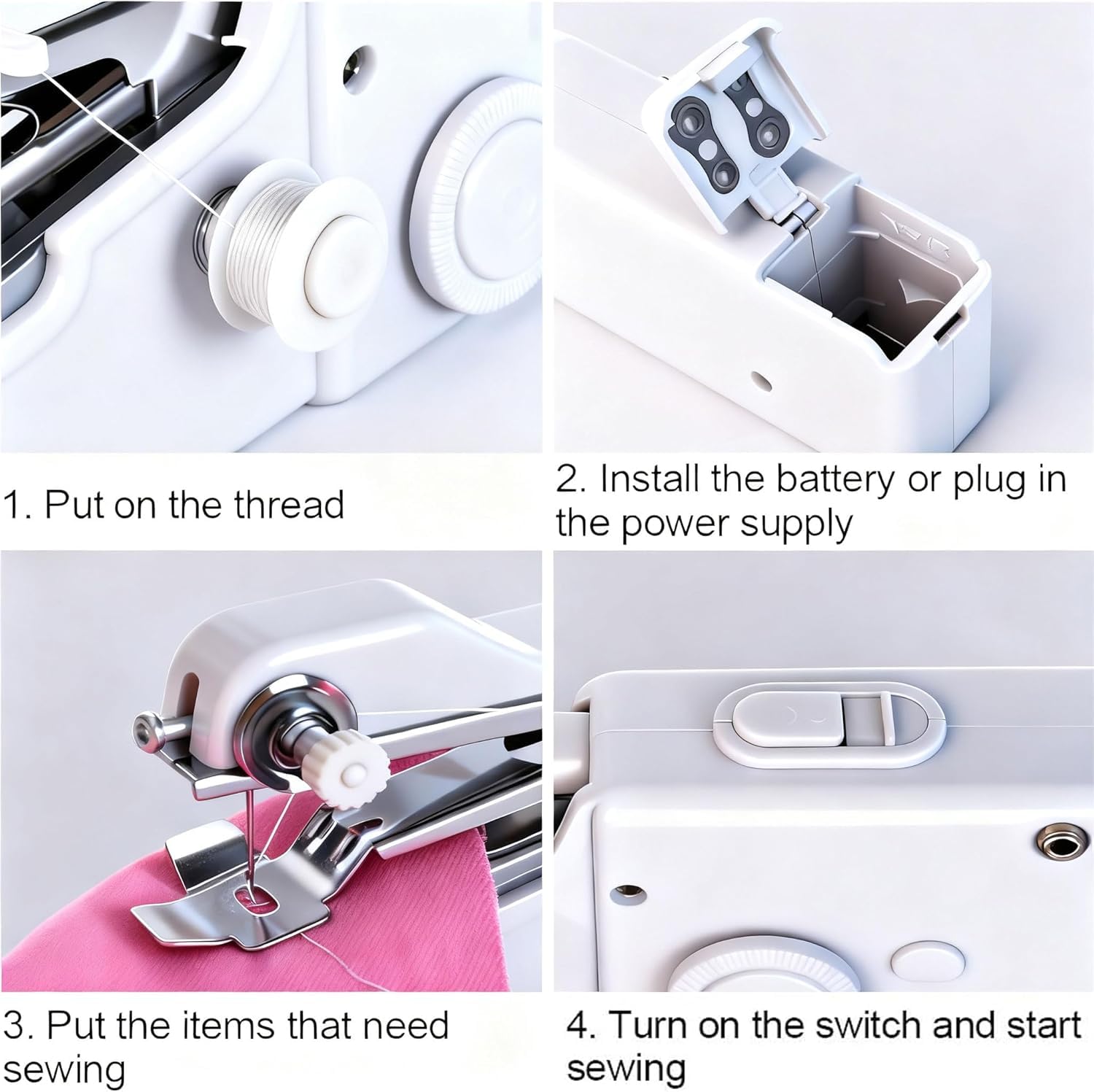 1. Put on the thread

2. Install the battery or plug in the power supply

3. Put the items that need sewing

4. Turn on the switch and start sewing