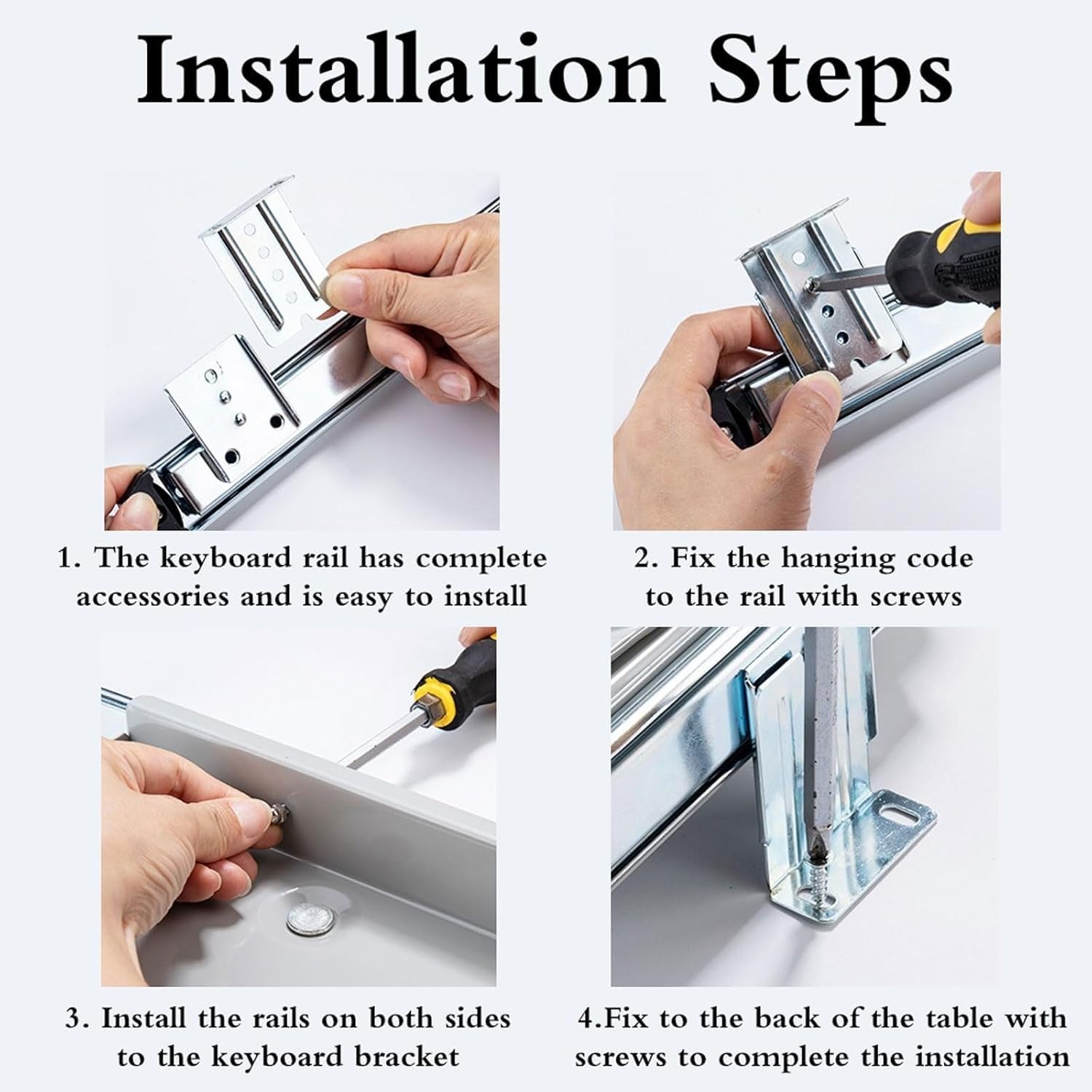 Installation Steps

1. The keyboard rail has complete accessories and is easy to install

2. Fix the hanging code to the rail with screws

3. Install the rails on both sides to the keyboard bracket

4.Fix to the back of the table with screws to complete the installation