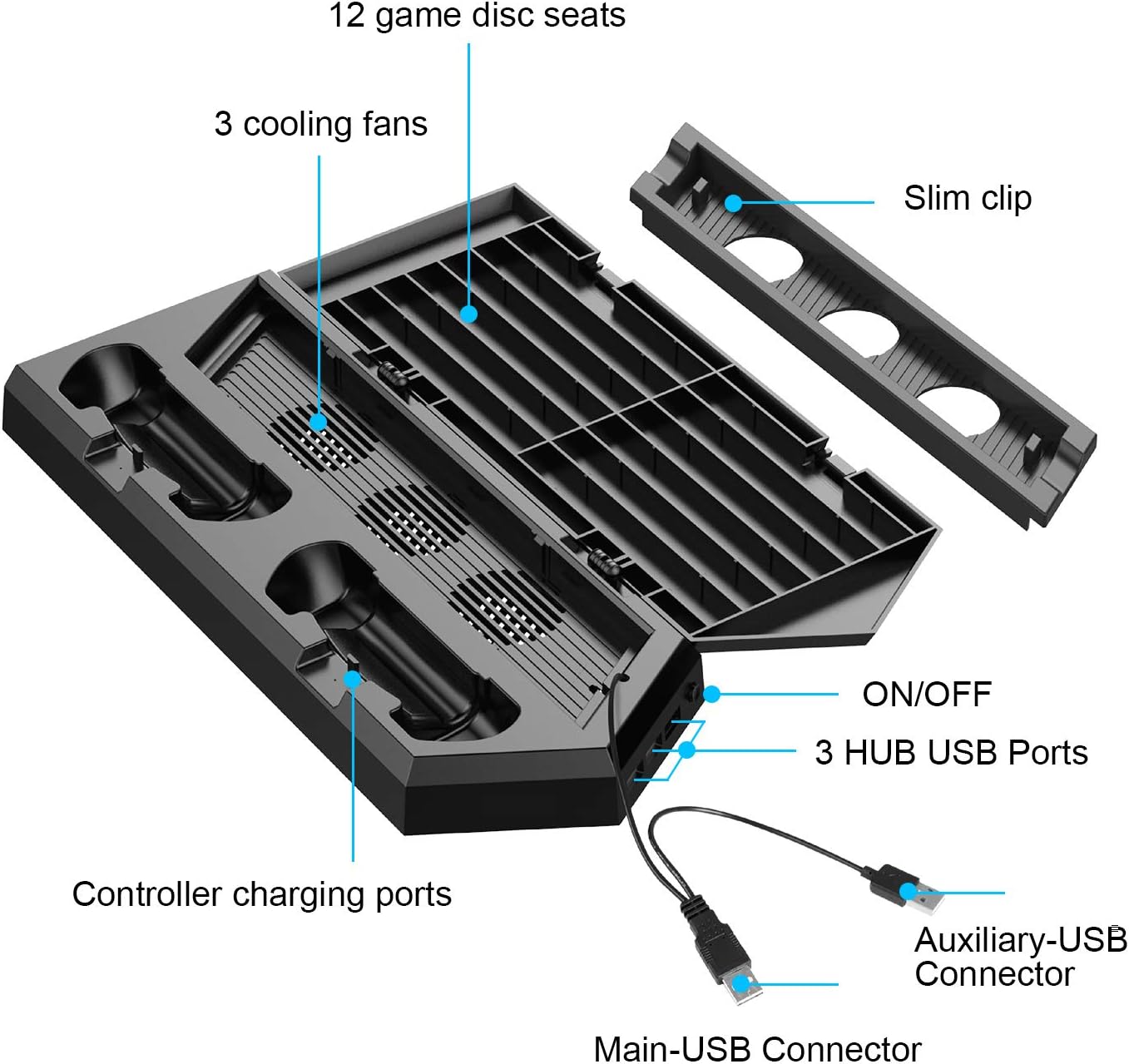 12 game disc seats

3 cooling fans

Slim clip

ON/OFF

3 HUB USB Ports

Controller charging ports

Auxiliary-USB Connector

Main-USB Connector