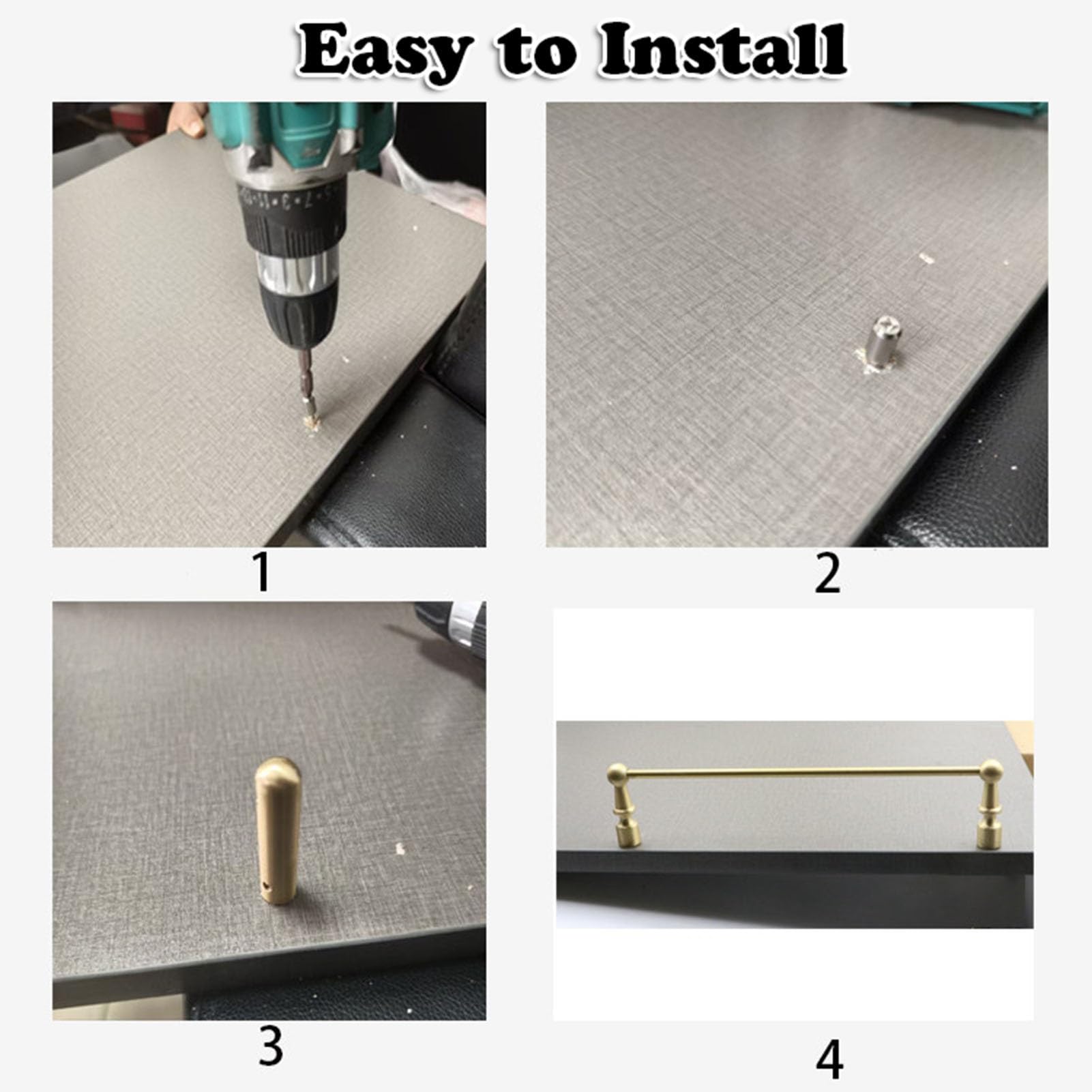 Easy to Install

1

2

3

4