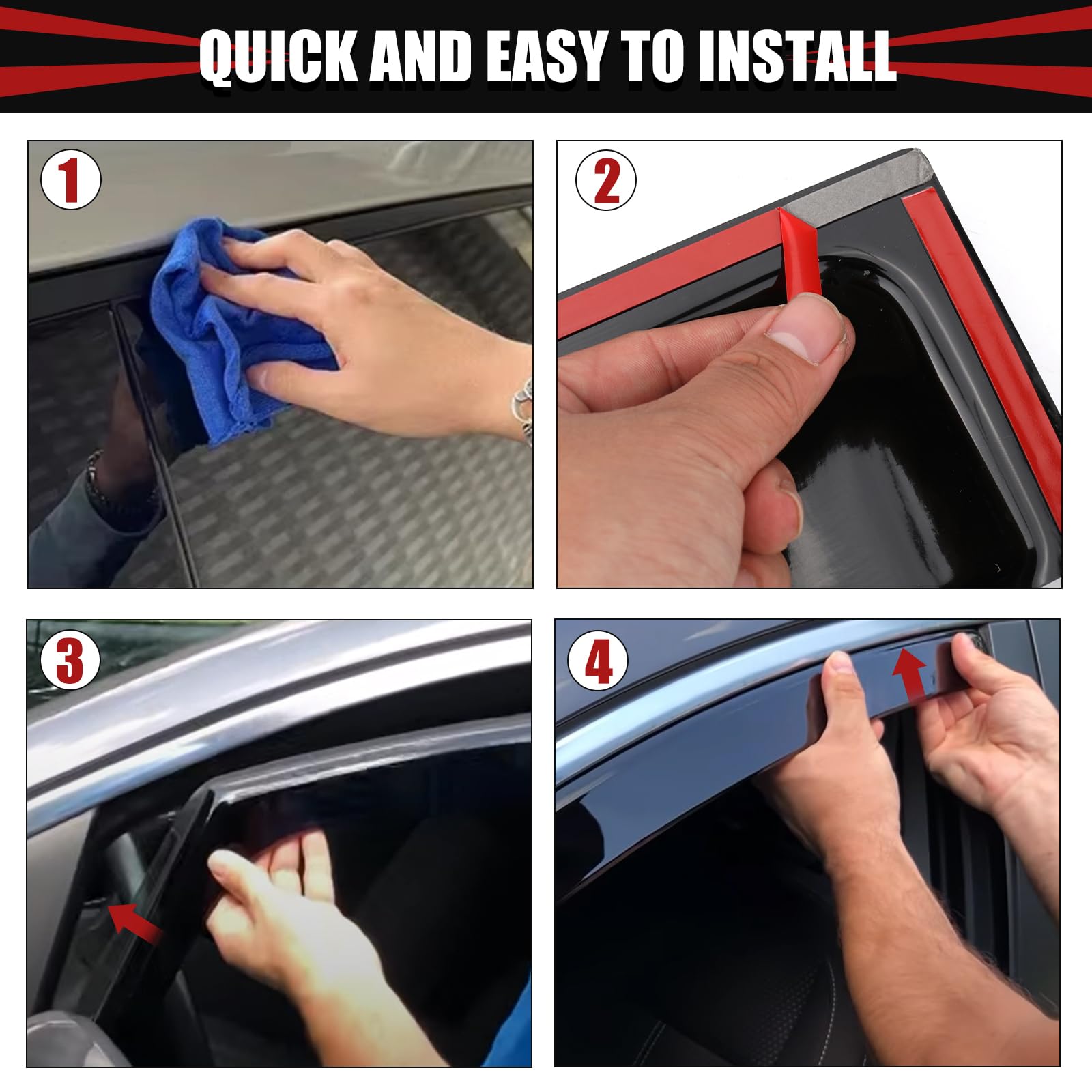 QUICK AND EASY TO INSTALL

1

2

3

4