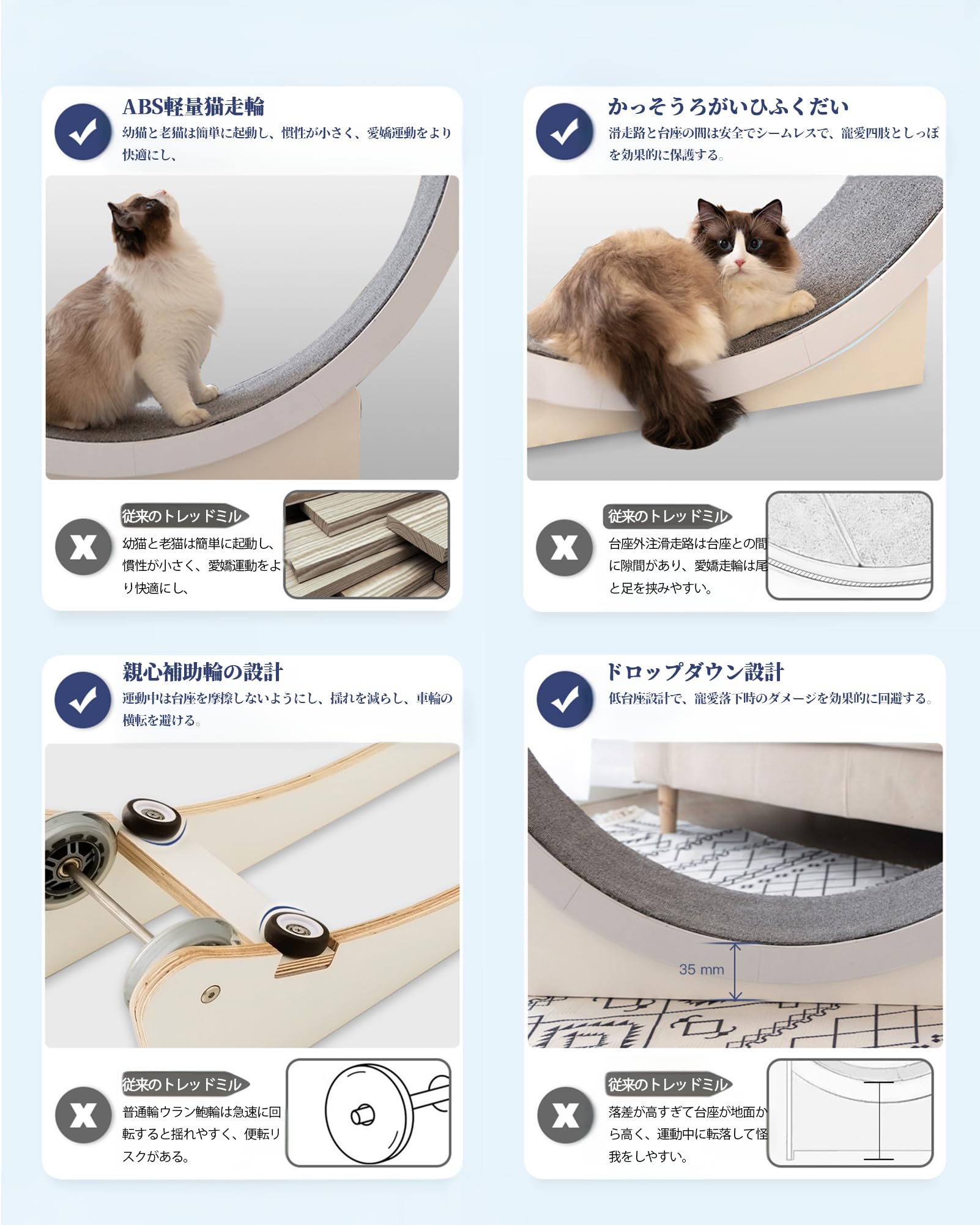 ABS軽量猫走輪
幼猫と老猫は簡単に起動し、慣性が小さく、愛嬌運動をより快適にし、

従来のトレッドミル
幼猫と老猫は簡単に起動し、慣性が小さく、愛嬌運動をより快適にし、

かっそうろがいひふくだい
滑走路と台座の間は安全でシームレスで、寵愛四肢としっぽを効果的に保護する。

従来のトレッドミル
台座外注滑走路は台座との間に隙間があり、愛嬌走輪は尾と足を挟みやすい。

親心補助輪の設計
運動中は台座を摩擦しないようにし、揺れを減らし、車輪の横転を避ける。

従来のトレッドミル
普通輪ウラン鮑輪は急速に回転すると揺れやすく、便転リスクがある。

ドロップダウン設計
低台座設計で、寵愛落下時のダメージを効果的に回避する。

35 mm

従来のトレッドミル
落差が高すぎて台座が地面から高く、運動中に転落して怪我をしやすい。