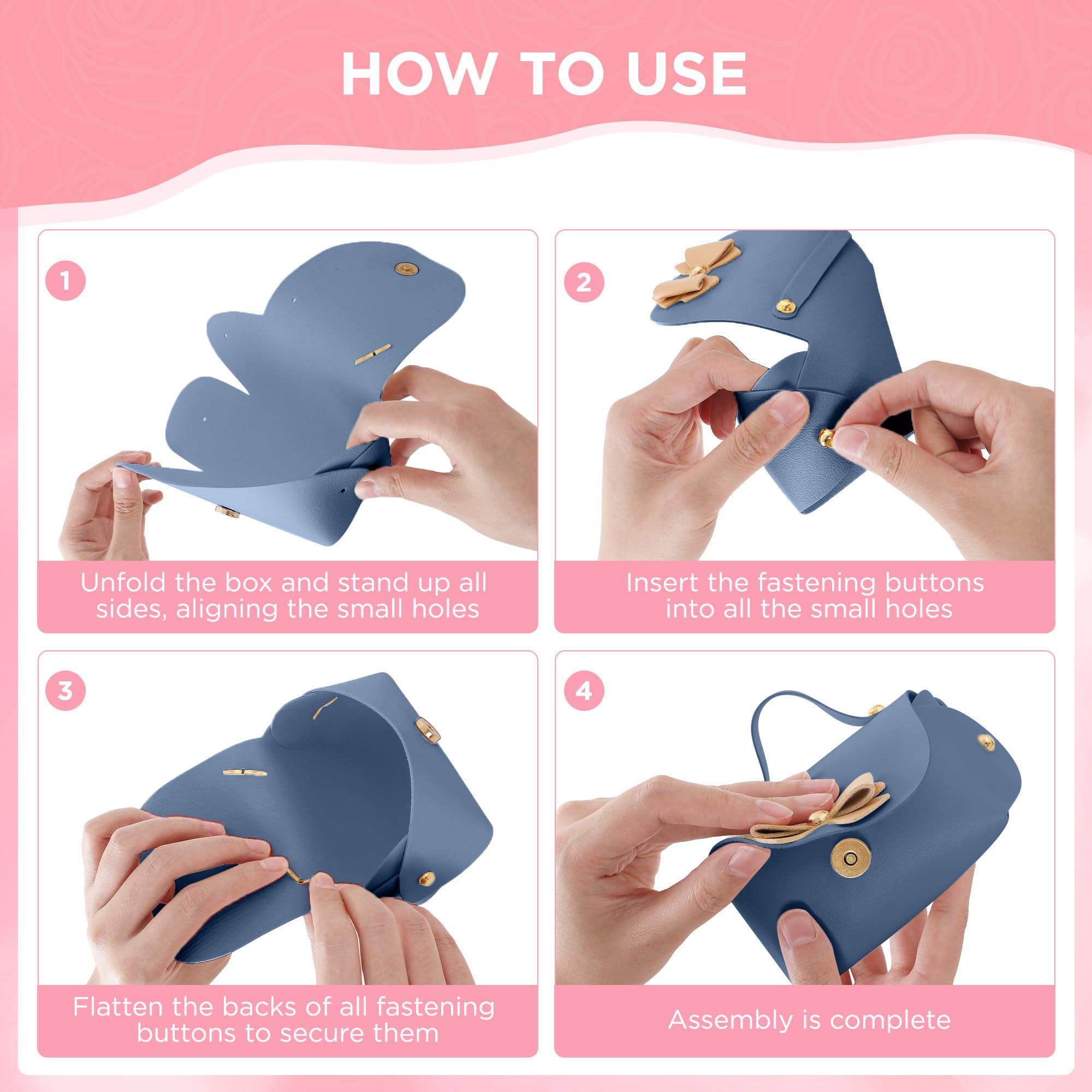 HOW TO USE

1

Unfold the box and stand up all sides, aligning the small holes

2

Insert the fastening buttons into all the small holes

3

Flatten the backs of all fastening buttons to secure them

4

Assembly is complete