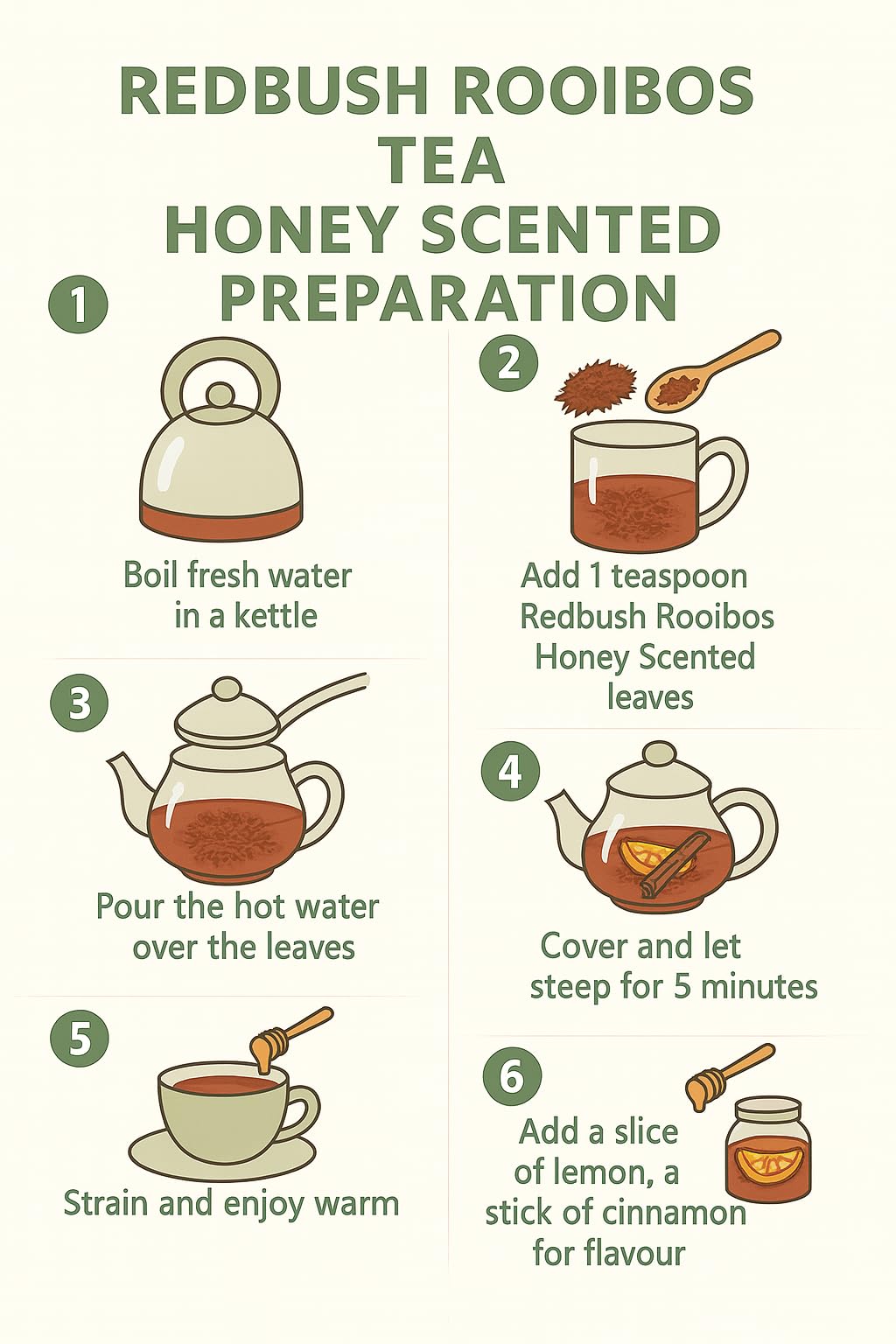 REDBUSH ROOIBOS TEA
HONEY SCENTED PREPARATION

1

Boil fresh water in a kettle

2

Add 1 teaspoon Redbush Rooibos Honey Scented leaves

3

Pour the hot water over the leaves

4

Cover and let steep for 5 minutes

5

Strain and enjoy warm

6

Add a slice of lemon, a stick of cinnamon for flavour