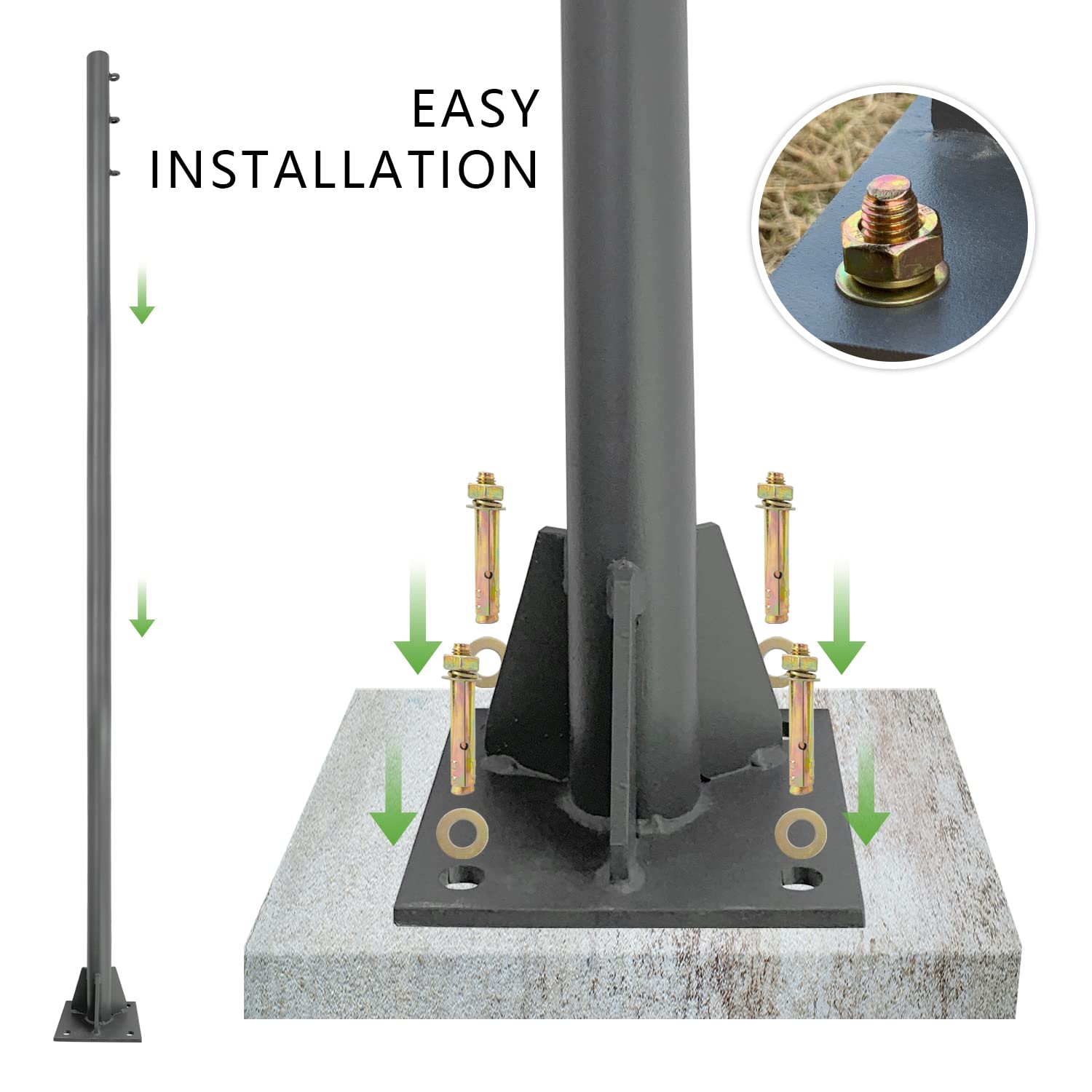 EASY
INSTALLATION