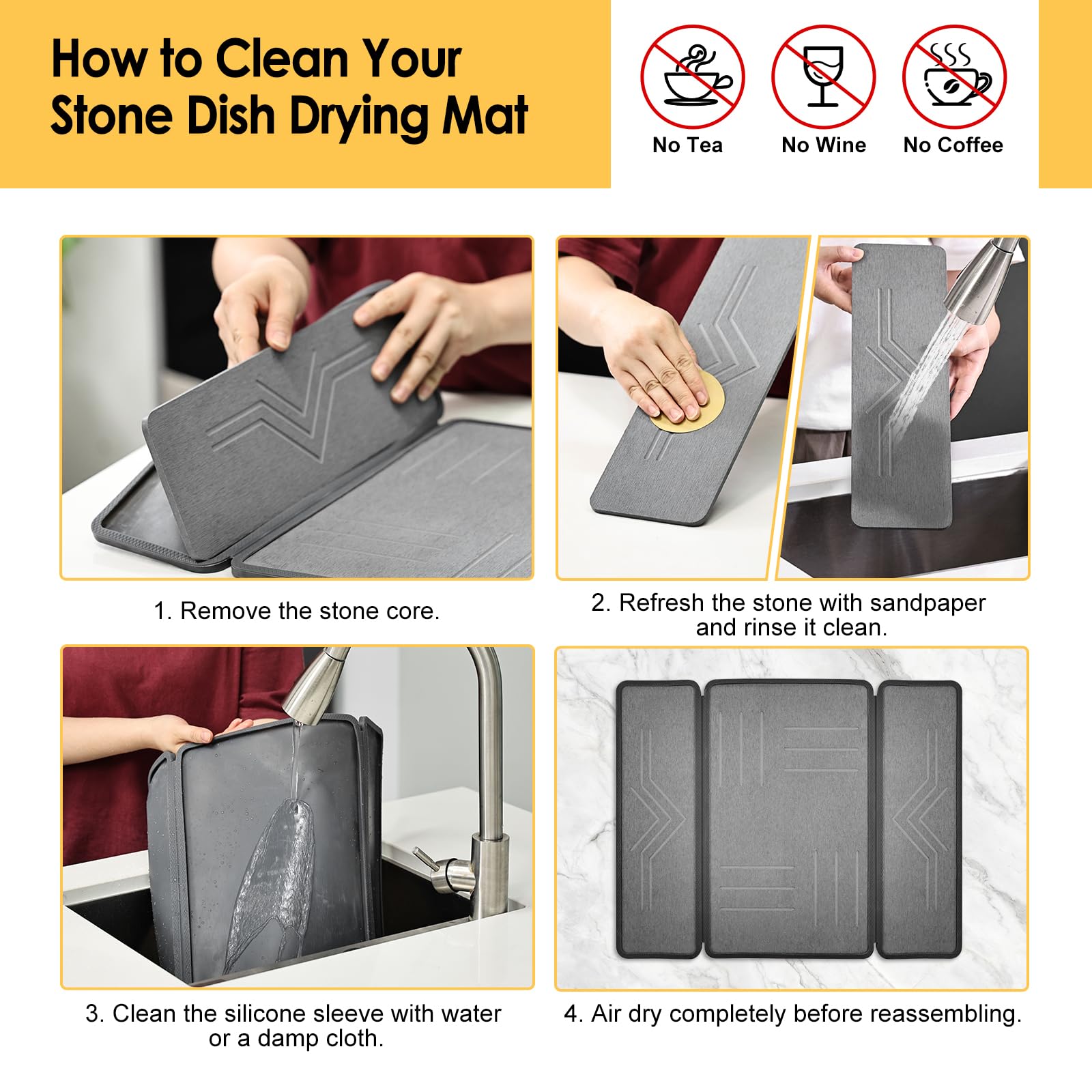 How to Clean Your Stone Dish Drying Mat

No Tea

No Wine

No Coffee

1. Remove the stone core.

2. Refresh the stone with sandpaper and rinse it clean.

3. Clean the silicone sleeve with water or a damp cloth.

4. Air dry completely before reassembling.