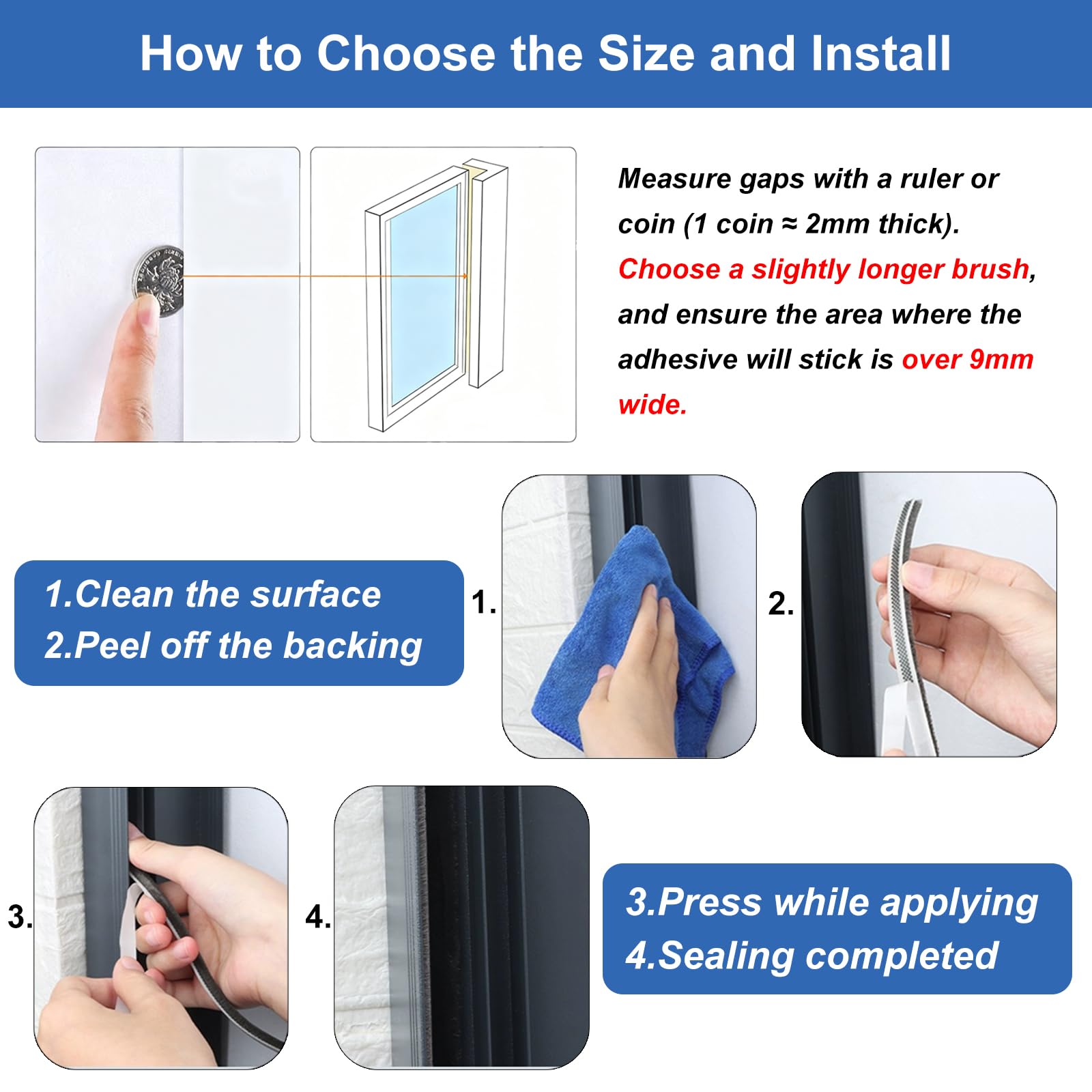 How to Choose the Size and Install

Measure gaps with a ruler or coin (1 coin ≈ 2mm thick). Choose a slightly longer brush, and ensure the area where the adhesive will stick is over 9mm wide.

1.Clean the surface
2.Peel off the backing

1.

2.

3.

4.

3.Press while applying
4.Sealing completed