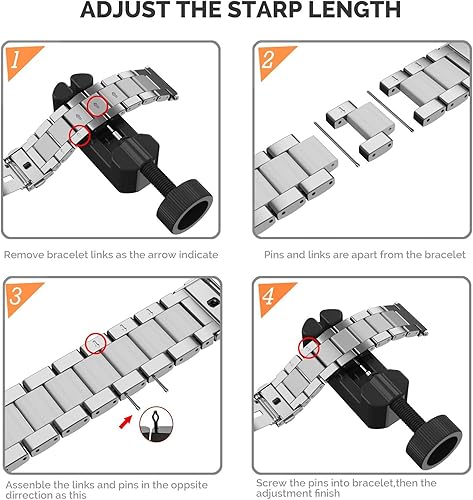 ADJUST THE STARP LENGTH

1

Remove bracelet links as the arrow indicate

2

Pins and links are apart from the bracelet

3

Assenble the links and pins in the oppsite dirrection as this

4

Screw the pins into bracelet,then the adjustment finish