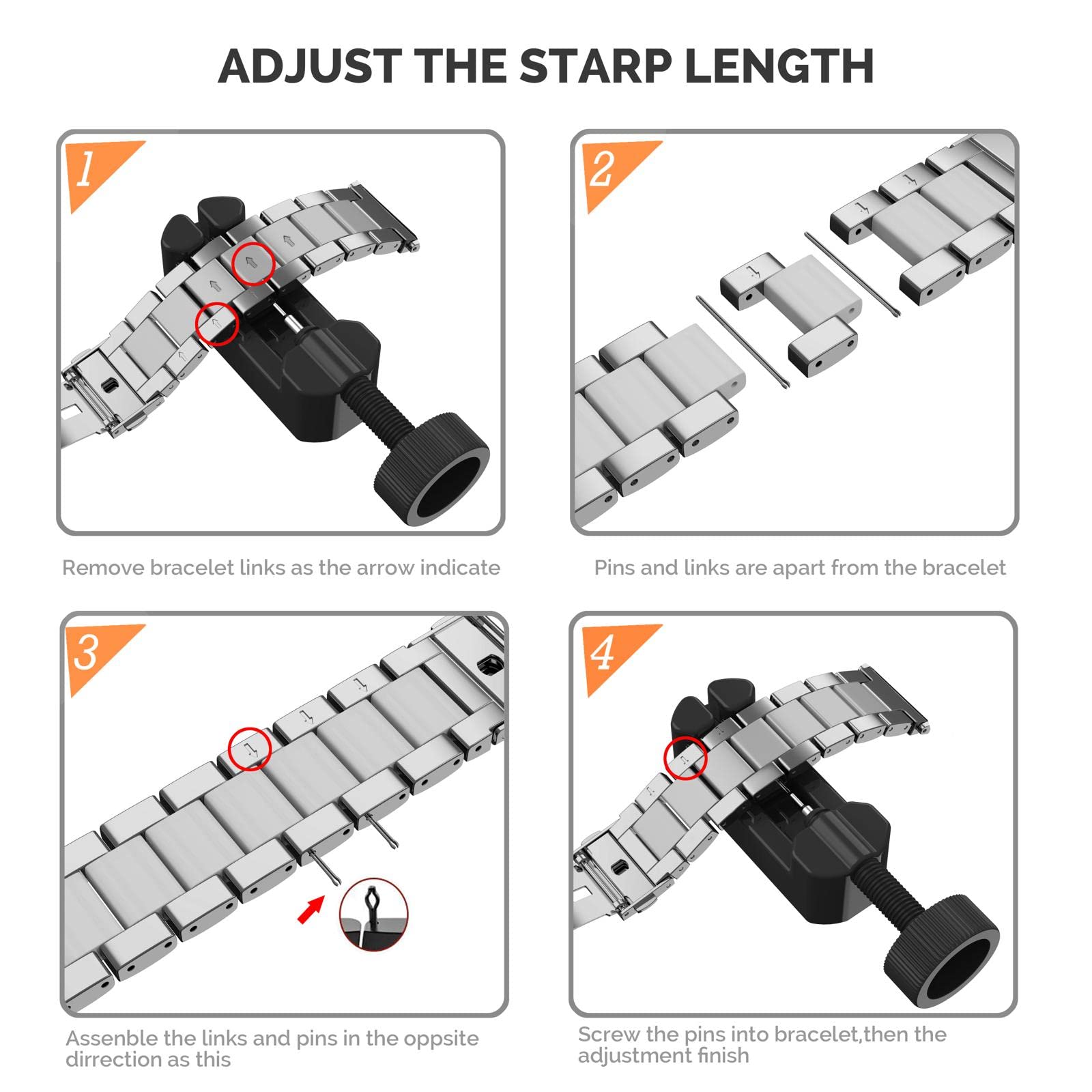 ADJUST THE STARP LENGTH

1

Remove bracelet links as the arrow indicate

2

Pins and links are apart from the bracelet

3

Assenble the links and pins in the oppsite dirrection as this

4

Screw the pins into bracelet,then the adjustment finish