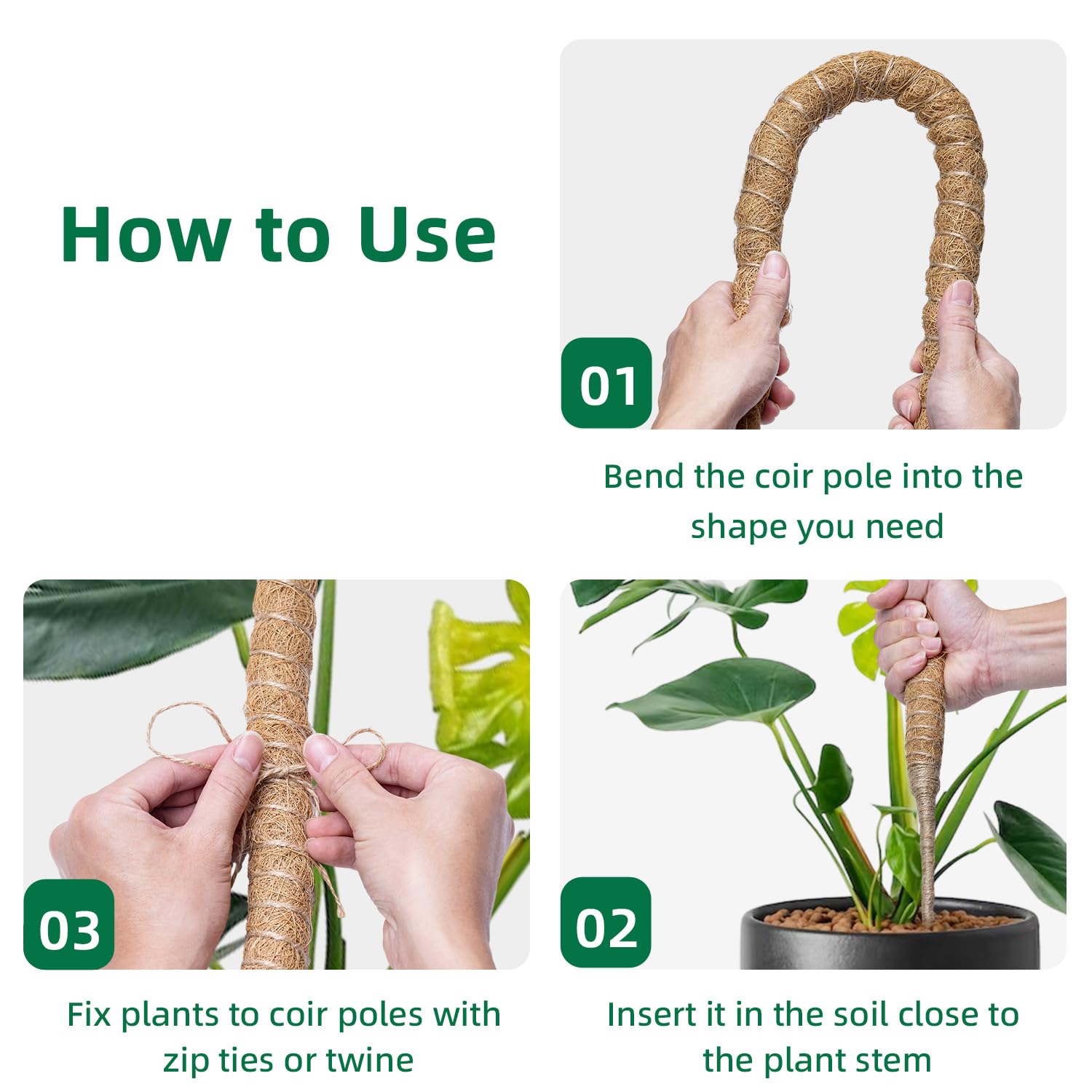 How to Use

01

Bend the coir pole into the shape you need

03

Fix plants to coir poles with zip ties or twine

02

Insert it in the soil close to the plant stem