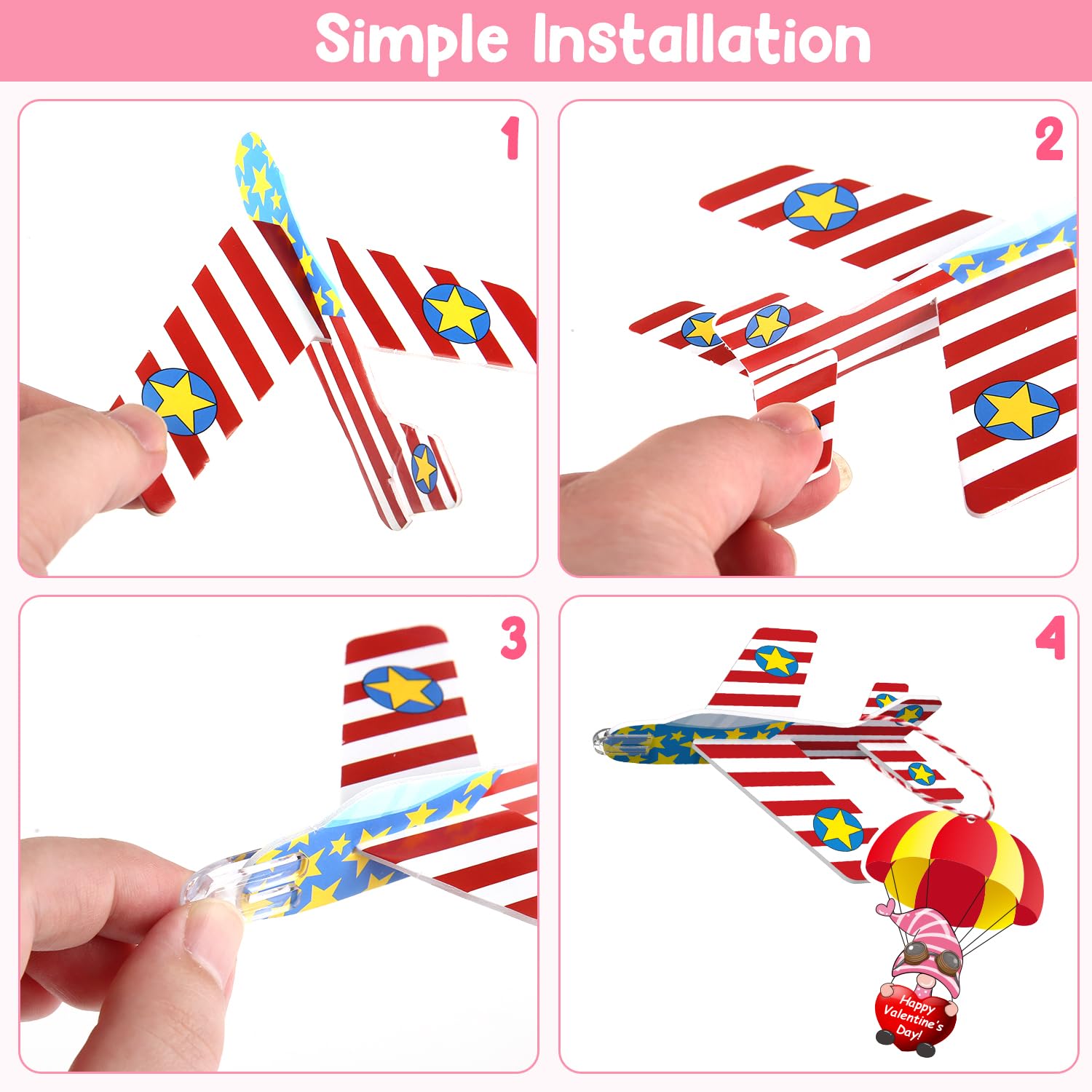 Simple Installation

1

2

3

4

Happy Valentine's Day!