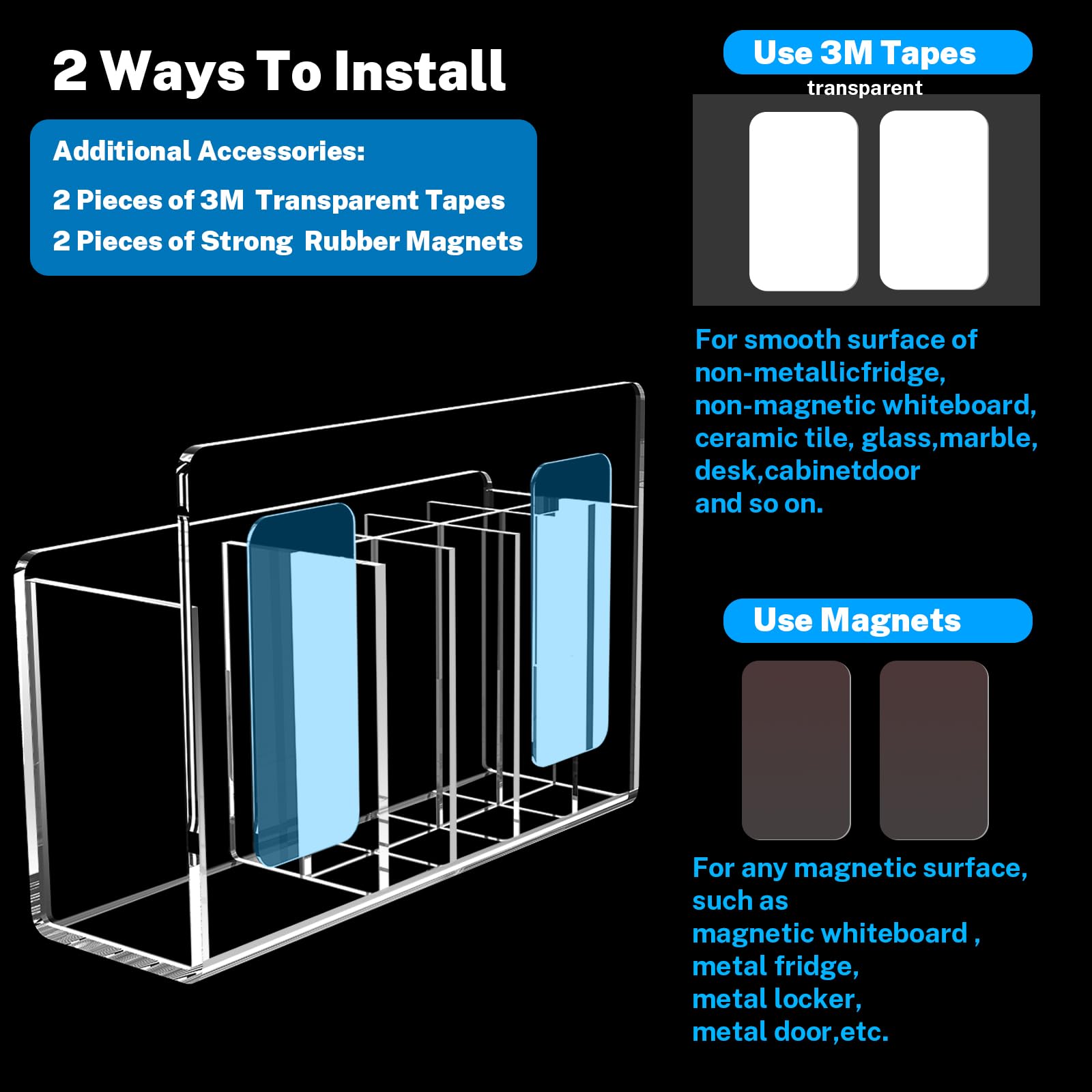 2 Ways To Install

Additional Accessories:

2 Pieces of 3M Transparent Tapes
2 Pieces of Strong Rubber Magnets

Use 3M Tapes

transparent

For smooth surface of non-metallicfridge, non-magnetic whiteboard, ceramic tile, glass,marble, desk,cabinetdoor and so on.

Use Magnets

For any magnetic surface, such as magnetic whiteboard , metal fridge, metal locker, metal door,etc.