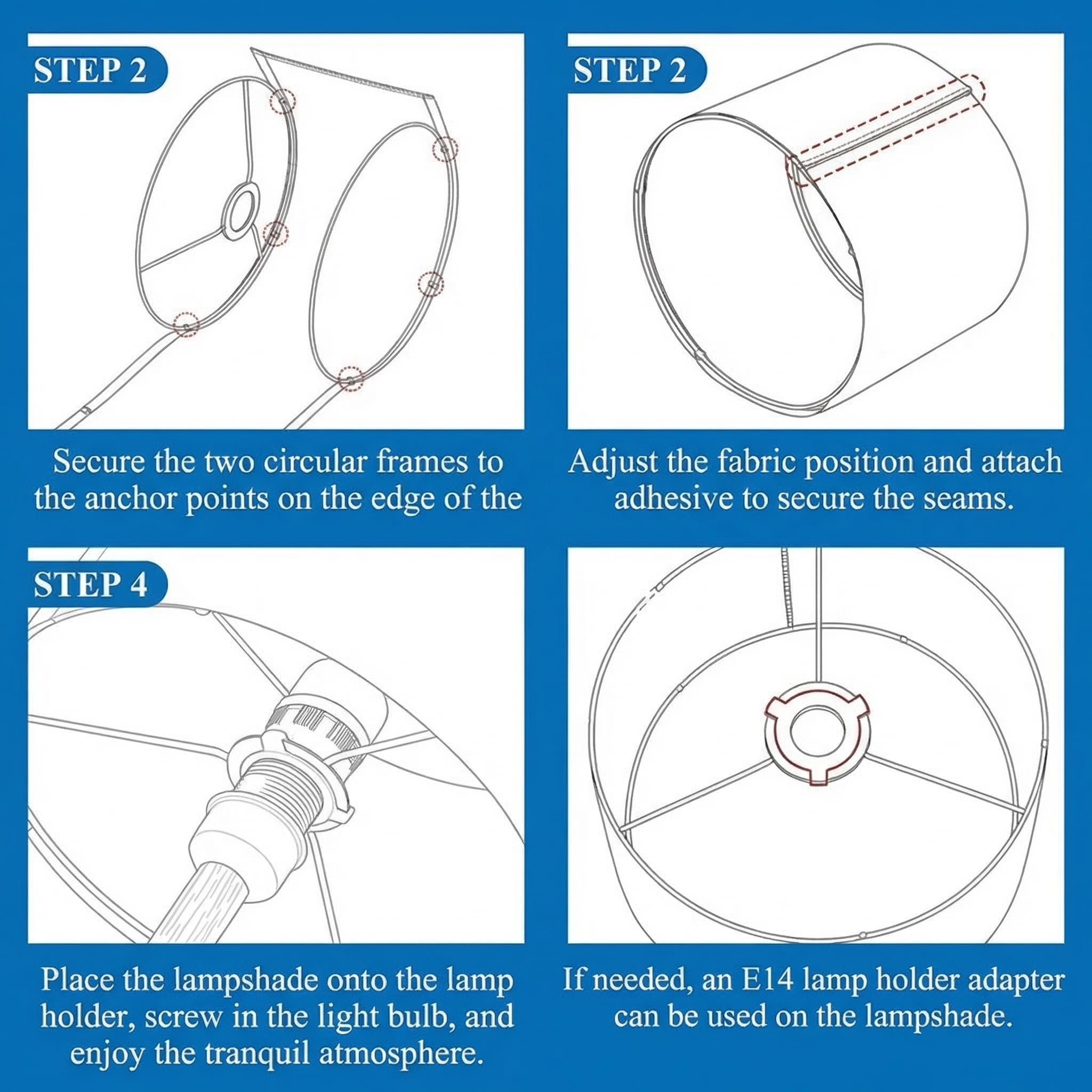 STEP 2

Secure the two circular frames to the anchor points on the edge of the

STEP 2

Adjust the fabric position and attach adhesive to secure the seams.

STEP 4

Place the lampshade onto the lamp holder, screw in the light bulb, and enjoy the tranquil atmosphere.

If needed, an E14 lamp holder adapter can be used on the lampshade.