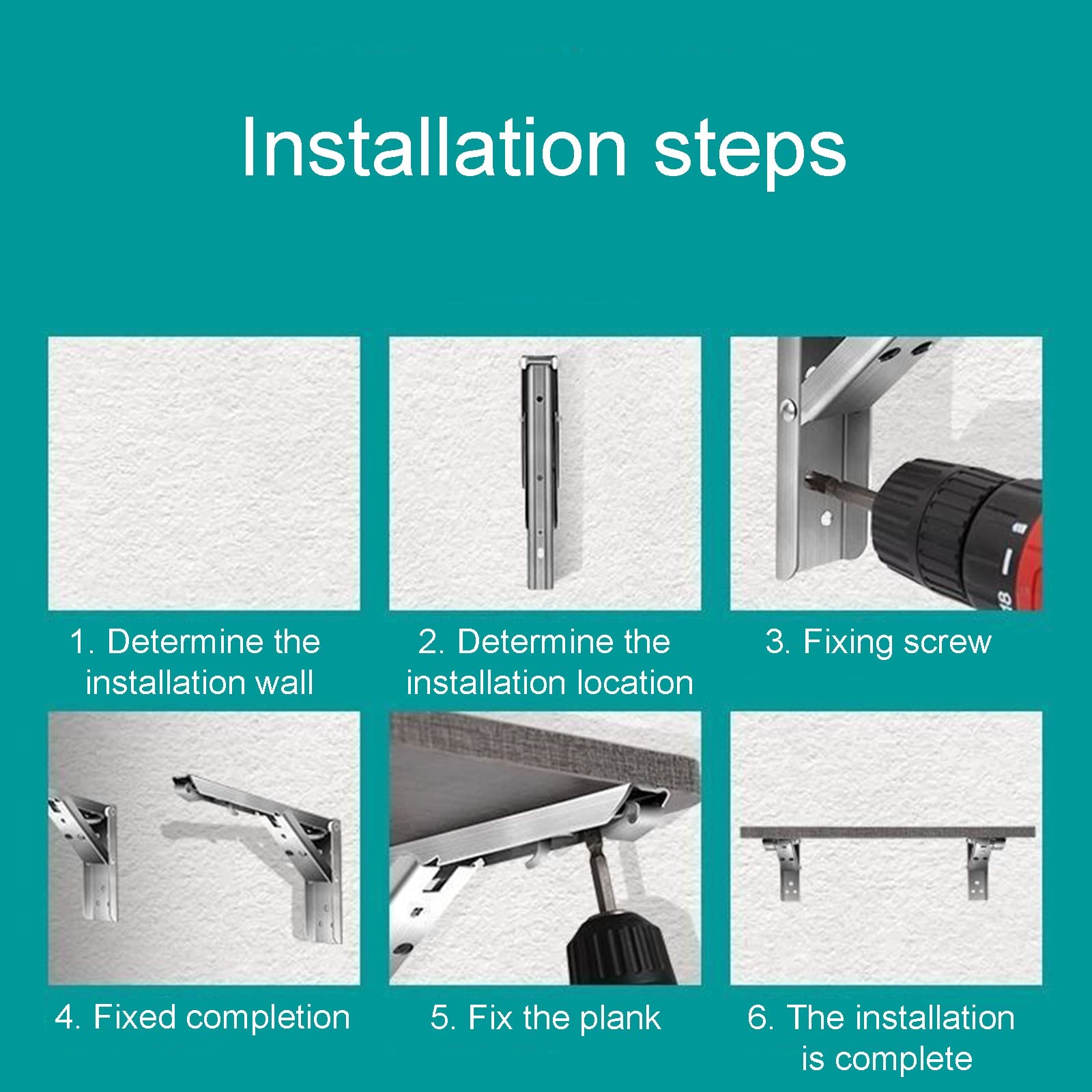 Installation steps

1. Determine the installation wall

2. Determine the installation location

3. Fixing screw

4. Fixed completion

5. Fix the plank

6. The installation is complete